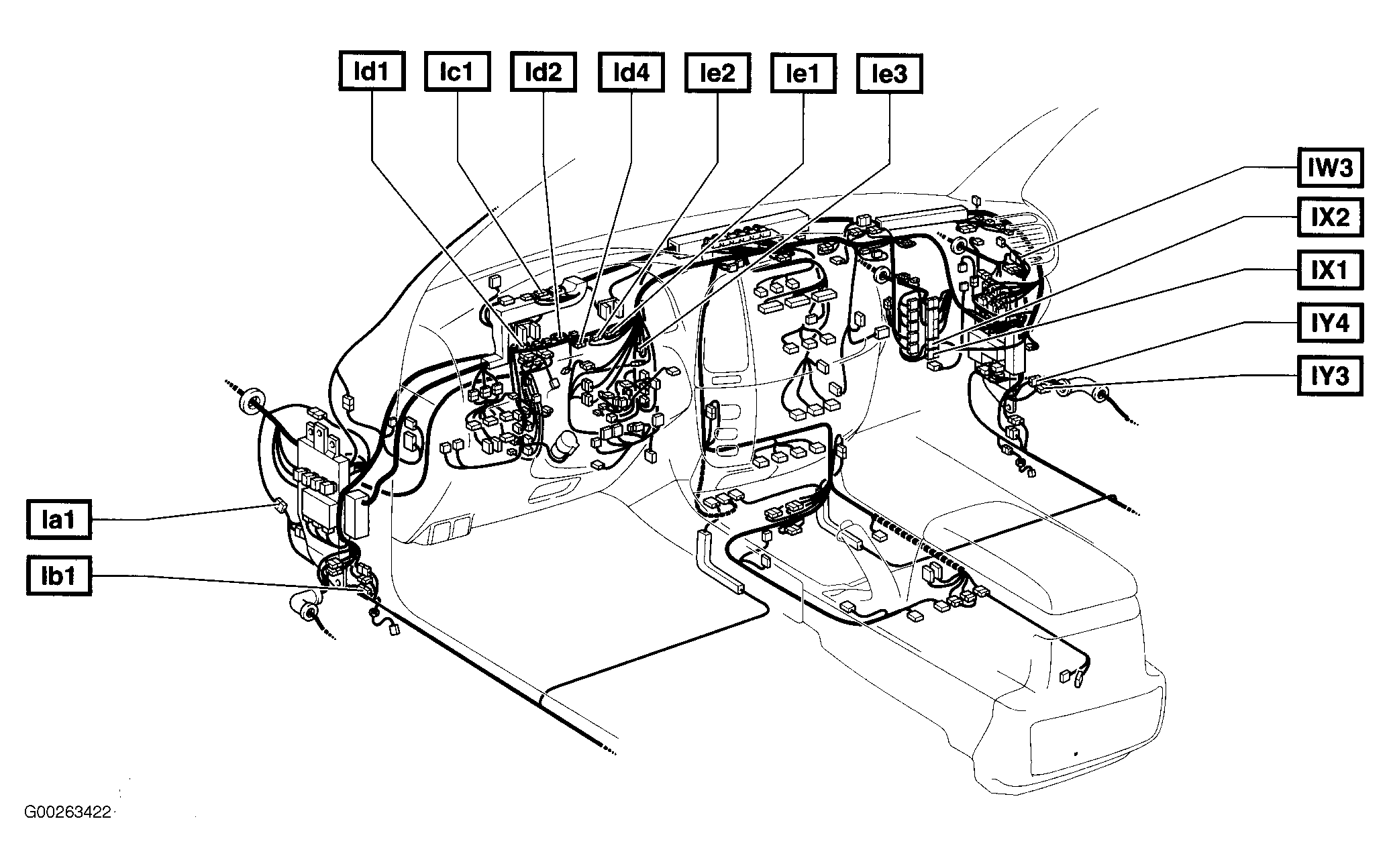 Id1
Ic1
Id2
Id4
Ie2
Ie1
Ie3
IW3
IX2
IX1
IY4
IY3
Ia1
Ib1
G00263422