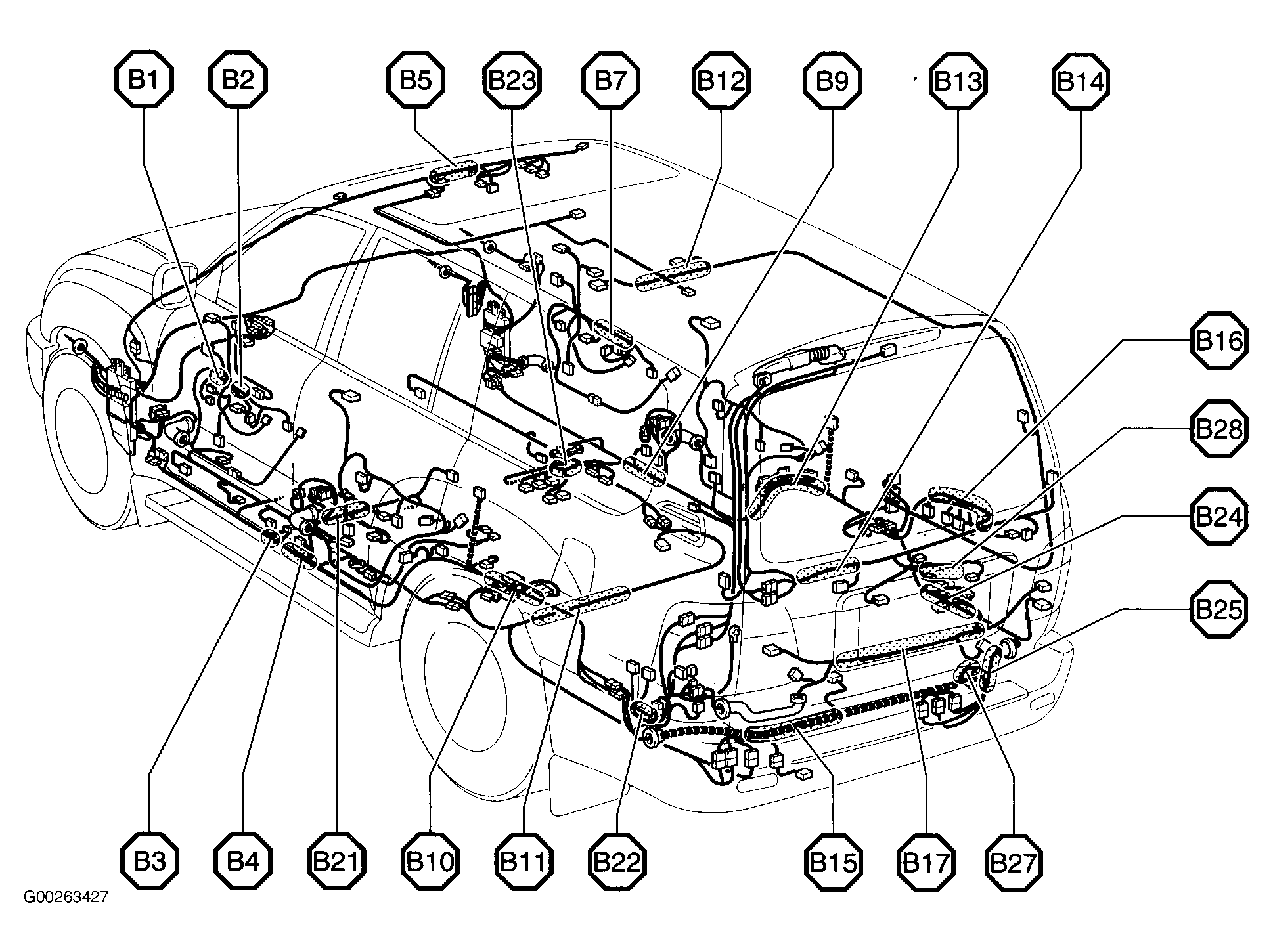 B1 B2 B5 B23 B7 B12 B9 B13 B14

B16

B28

B24

B25

B3 B4 B21 B10 B11 B22 B15 B17 B27

G00263427