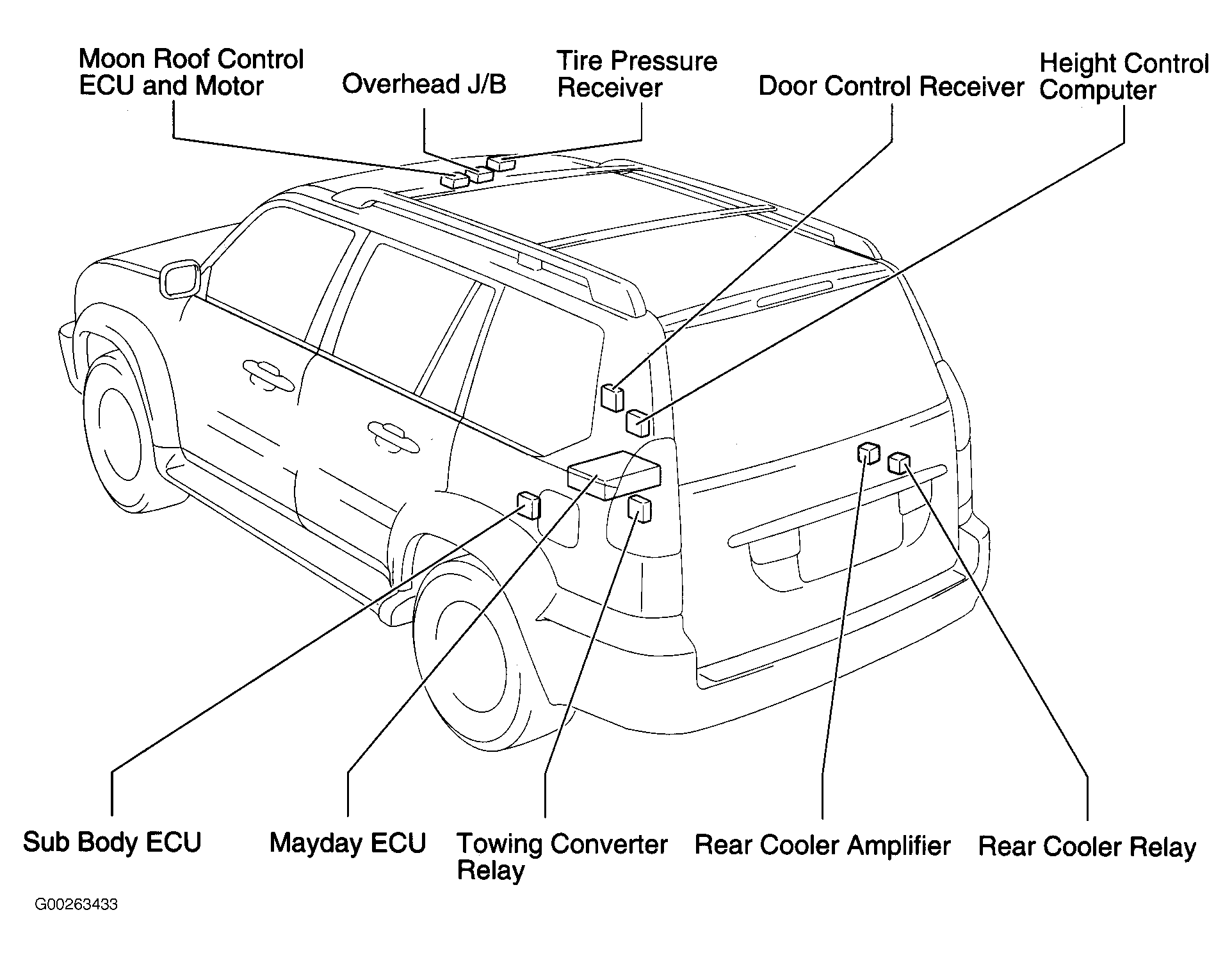 Moon Roof Control ECU and Motor

Overhead J/B

Tire Pressure Receiver

Door Control Receiver

Height Control Computer

Sub Body ECU

Mayday ECU

Towing Converter Relay

Rear Cooler Amplifier

Rear Cooler Relay

G00263433