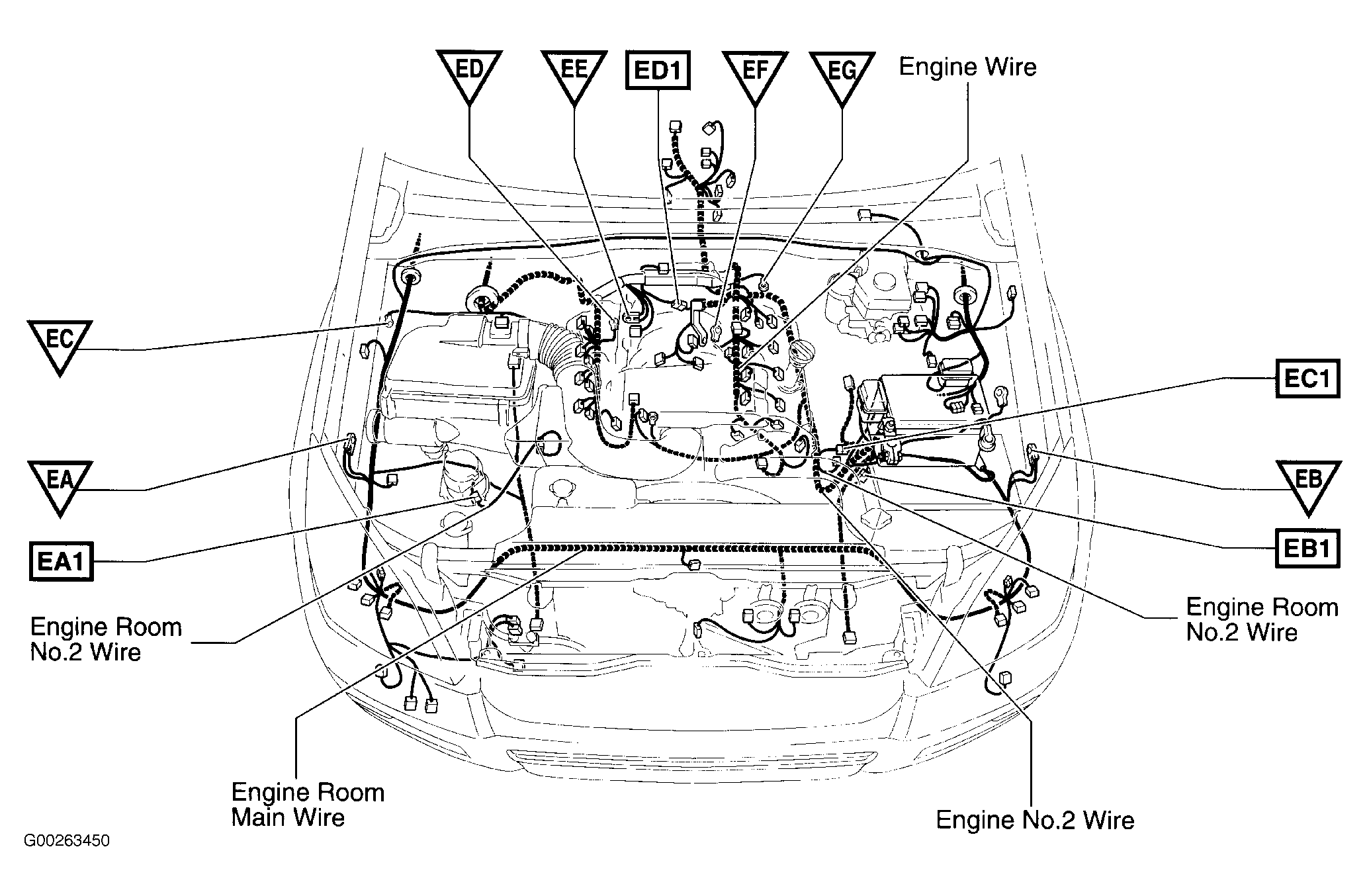 ED
EE
ED1
EF
EG
Engine Wire

EC

EC1

EA

EB

EA1

EB1

Engine Room No.2 Wire

Engine Room No.2 Wire

Engine Room Main Wire

Engine No.2 Wire

G00263450