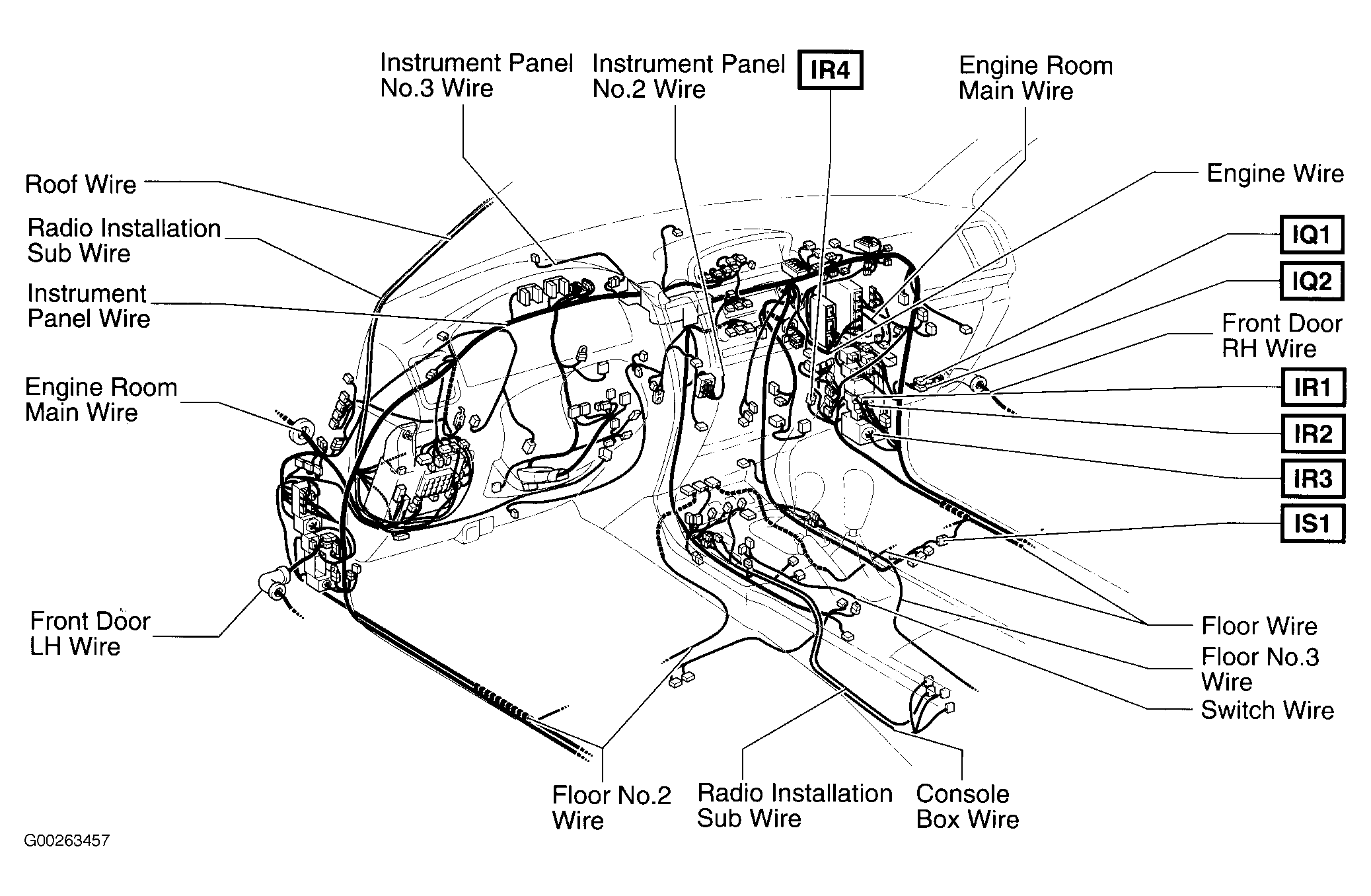 Instrument Panel No.3 Wire

Instrument Panel No.2 Wire

IR4

Engine Room Main Wire

Roof Wire

Radio Installation Sub Wire

Instrument Panel Wire

Engine Room Main Wire

Front Door LH Wire

Engine Wire

IQ1

IQ2

Front Door RH Wire

IR1

IR2

IR3

IS1

Floor Wire

Floor No.3 Wire

Switch Wire

Floor No.2 Wire

Radio Installation Sub Wire

Console Box Wire

G00263457