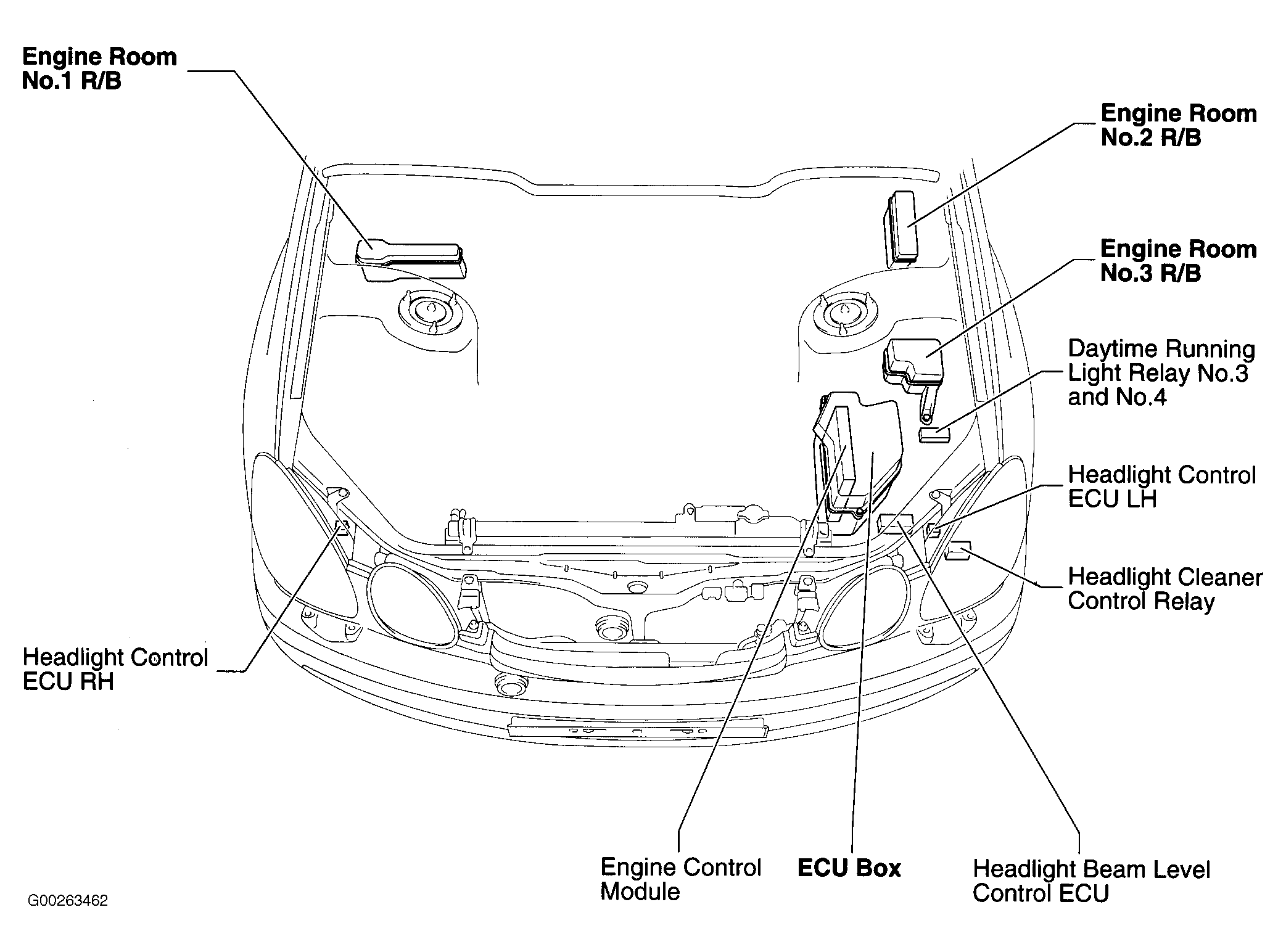 Engine Room No.1 R/B

Engine Room No.2 R/B

Engine Room No.3 R/B

Daytime Running Light Relay No.3 and No.4

Headlight Control ECU LH

Headlight Cleaner Control Relay

Headlight Control ECU RH

Engine Control Module

ECU Box

Headlight Beam Level Control ECU

G00263462