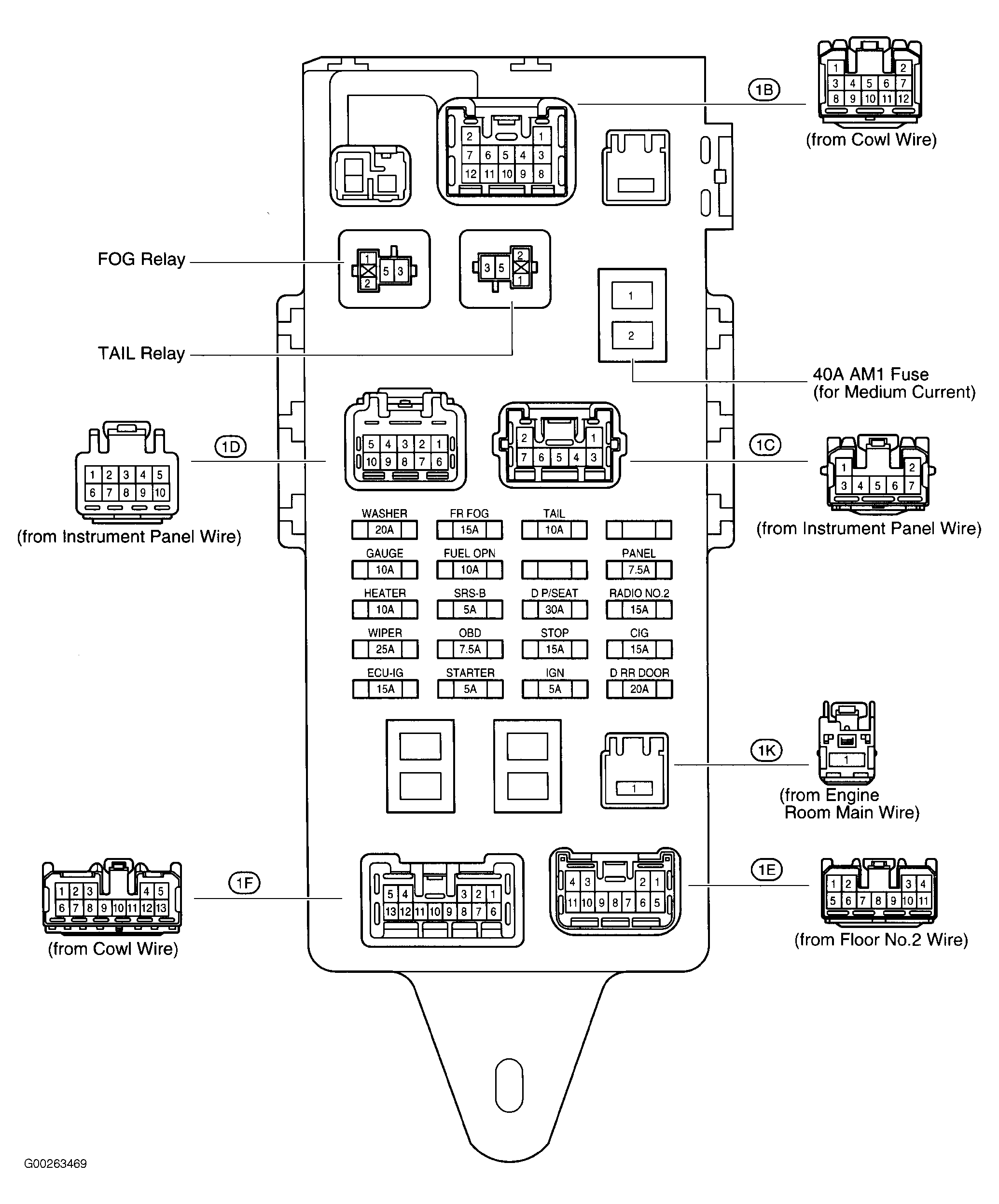 1B
1 2
3 4 5 6 7
8 9 10 11 12
(from Cowl Wire)

2 1
7 6 5 4 3
12 11 10 9 8

FOG Relay
1
2
5 3

3 5
2
1

TAIL Relay

1
2
40A AM1 Fuse
(for Medium Current)

1D
1 2 3 4 5
6 7 8 9 10
(from Instrument Panel Wire)

5 4 3 2 1
10 9 8 7 6

2 1
7 6 5 4 3

1C
1 2
3 4 5 6 7
(from Instrument Panel Wire)

WASHER 20A
FR FOG 15A
TAIL 10A
GAUGE 10A
FUEL OPN 10A
PANEL 7.5A
HEATER 10A
SRS-B 5A
D P/SEAT 30A
RADIO NO.2 15A
WIPER 25A
OBD 7.5A
STOP 15A
CIG 15A
ECU-IG 15A
STARTER 5A
IGN 5A
D RR DOOR 20A

1
1K
1
(from Engine Room Main Wire)

1F
1 2 3 4 5
6 7 8 9 10 11 12 13
(from Cowl Wire)

5 4 3 2 1
13 12 11 10 9 8 7 6

4 3 2 1
11 10 9 8 7 6 5

1E
1 2 3 4
5 6 7 8 9 10 11
(from Floor No.2 Wire)

G00263469