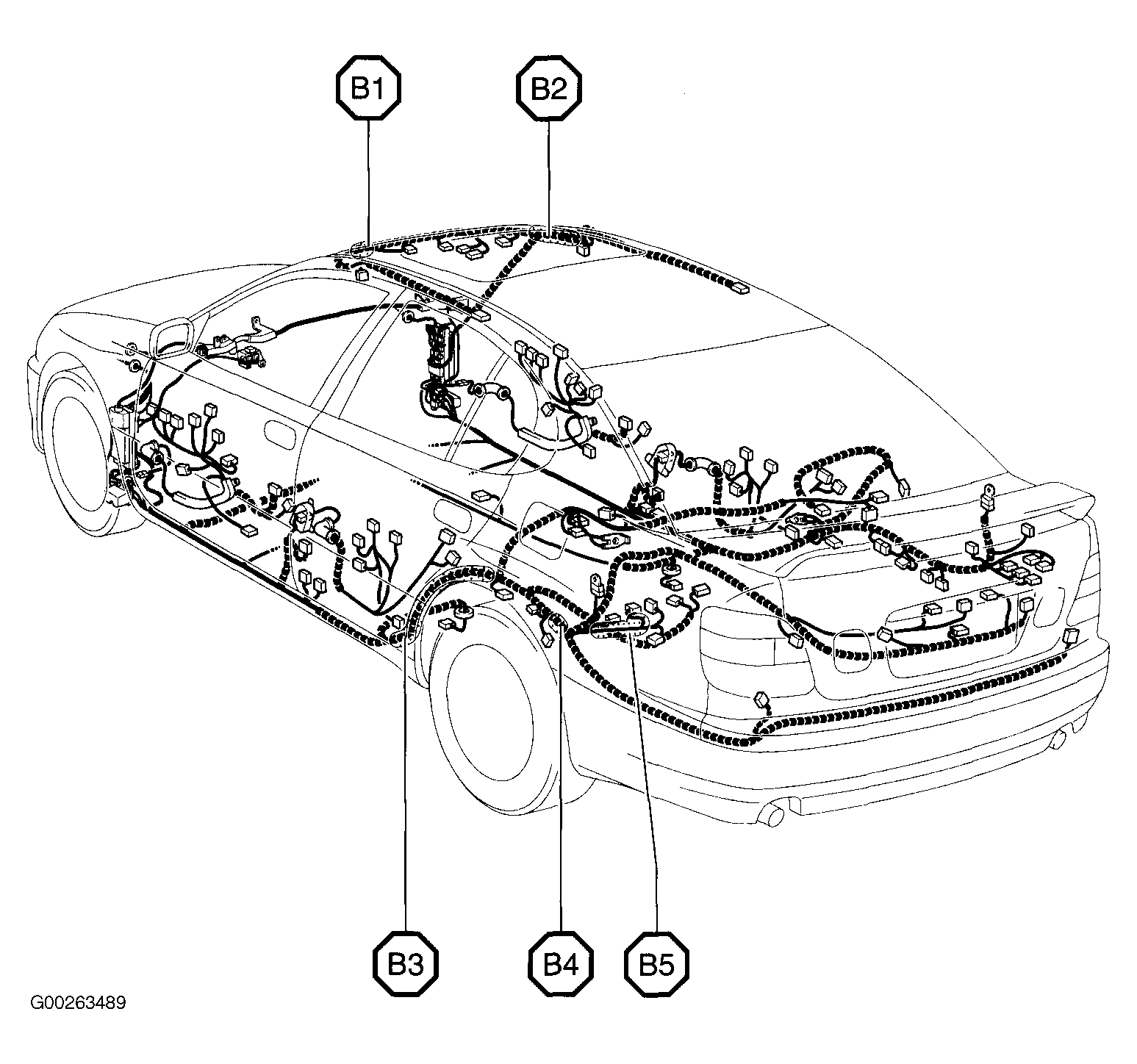 B1
B2
B3
B4
B5
G00263489