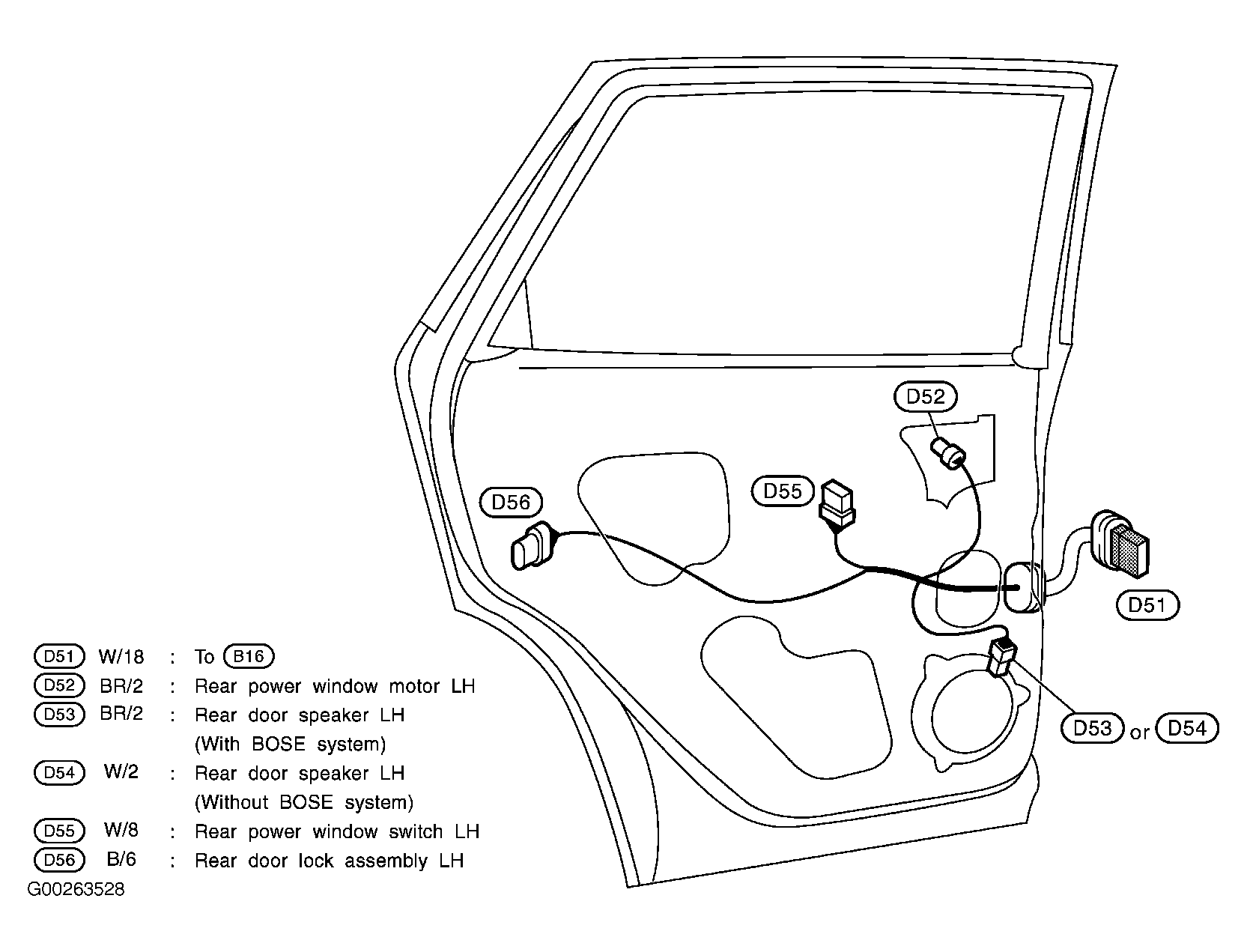 D52

D55

D56

D51

D53 or D54

D51 W/18 : To B16
D52 BR/2 : Rear power window motor LH
D53 BR/2 : Rear door speaker LH (With BOSE system)
D54 W/2 : Rear door speaker LH (Without BOSE system)
D55 W/8 : Rear power window switch LH
D56 B/6 : Rear door lock assembly LH

G00263528