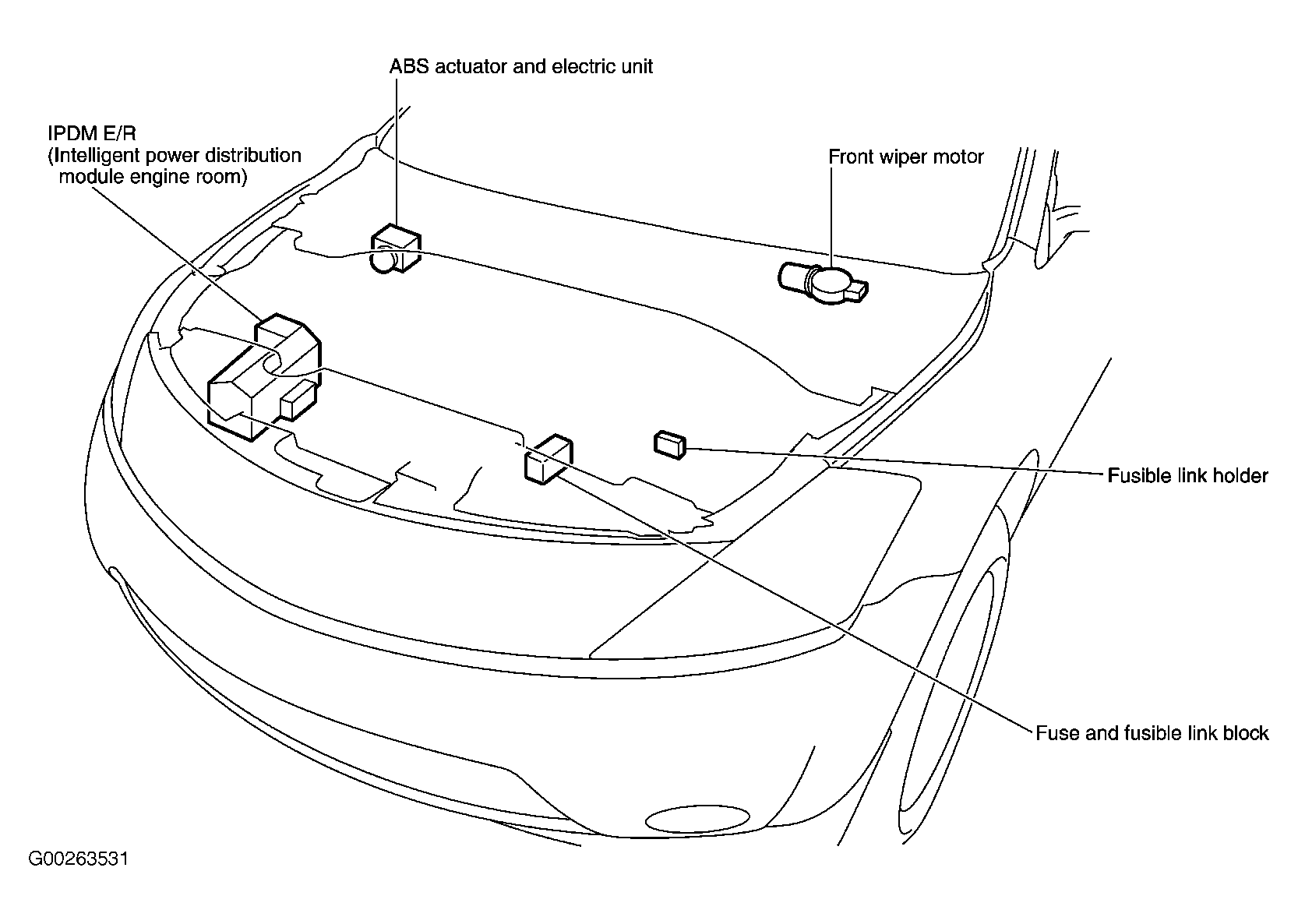 ABS actuator and electric unit

IPDM E/R
(Intelligent power distribution module engine room)

Front wiper motor

Fusible link holder

Fuse and fusible link block

G00263531