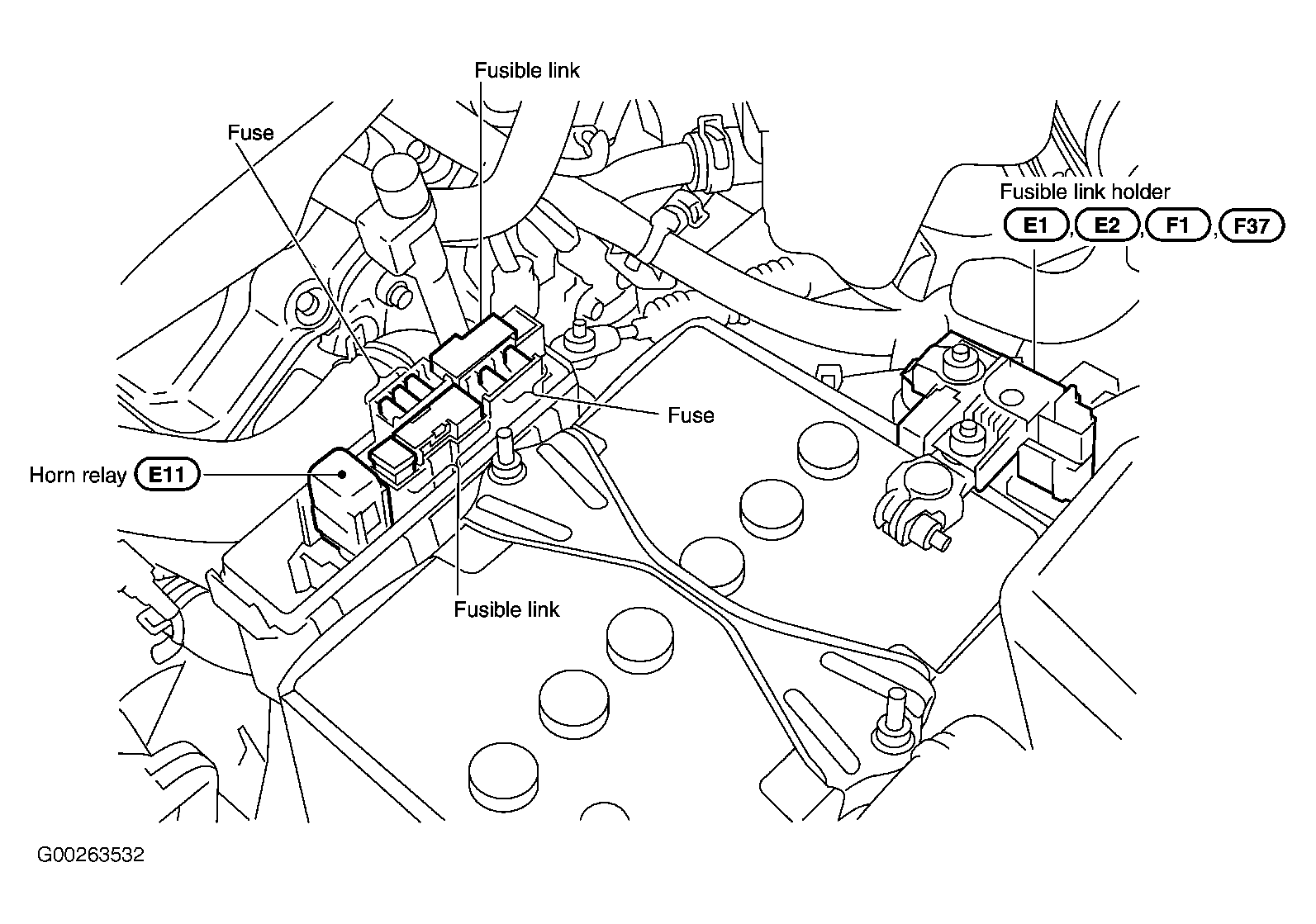 Fusible link

Fuse

Fusible link holder

E1, E2, F1, F37

Fuse

Horn relay E11

Fusible link

G00263532