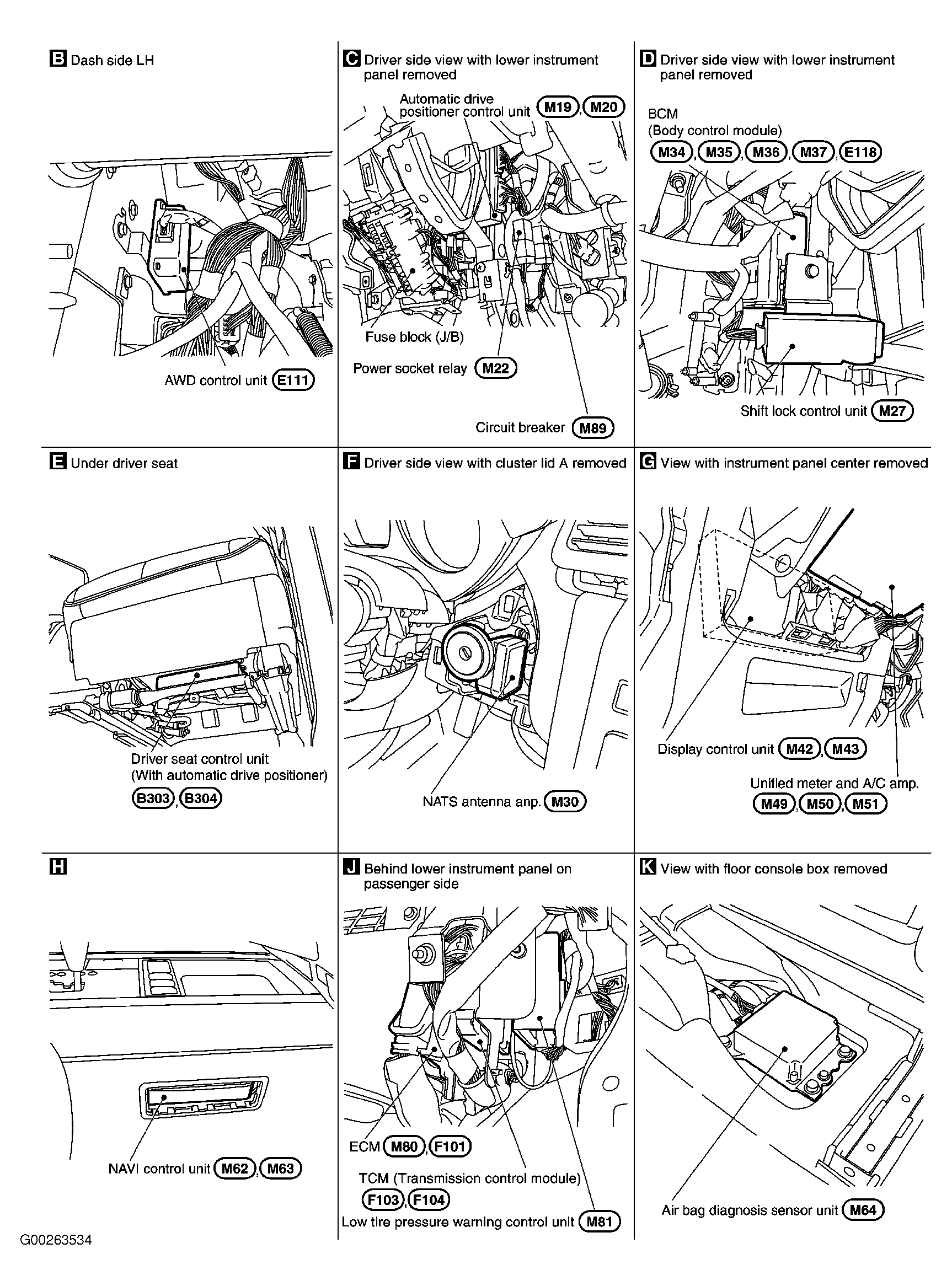 B Dash side LH

AWD control unit E111

C Driver side view with lower instrument panel removed

Automatic drive positioner control unit M19, M20

Fuse block (J/B)

Power socket relay M22

Circuit breaker M89

D Driver side view with lower instrument panel removed

BCM
(Body control module)
M34, M35, M36, M37, E118

Shift lock control unit M27

E Under driver seat

Driver seat control unit
(With automatic drive positioner)
B303, B304

F Driver side view with cluster lid A removed

NATS antenna anp. M30

G View with instrument panel center removed

Display control unit M42, M43

Unified meter and A/C amp.
M49, M50, M51

H

NAVI control unit M62, M63

J Behind lower instrument panel on passenger side

ECM M80, F101

TCM (Transmission control module)
F103, F104

Low tire pressure warning control unit M81

K View with floor console box removed

Air bag diagnosis sensor unit M64

G00263534