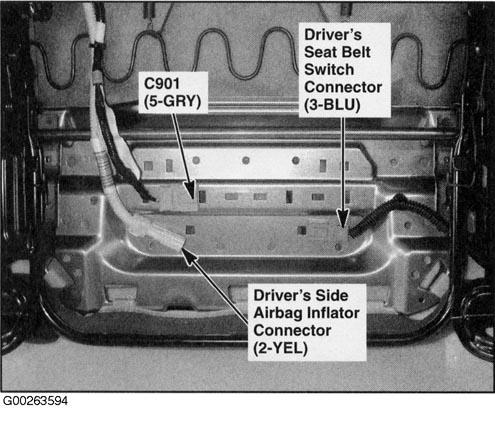 C901
(5-GRY)

Driver's
Seat Belt
Switch
Connector
(3-BLU)

Driver's Side
Airbag Inflator
Connector
(2-YEL)

G00263594