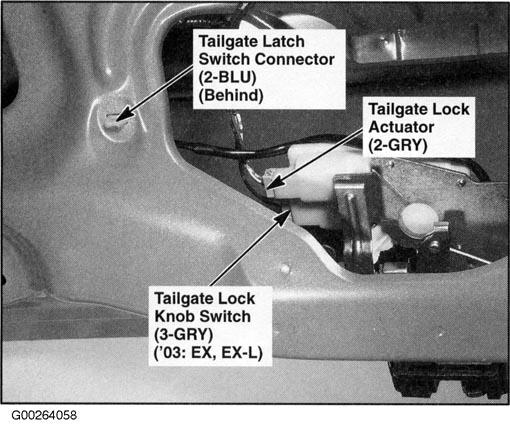 Tailgate Latch Switch Connector (2-BLU) (Behind)

Tailgate Lock Actuator (2-GRY)

Tailgate Lock Knob Switch (3-GRY) ('03: EX, EX-L)

G00264058