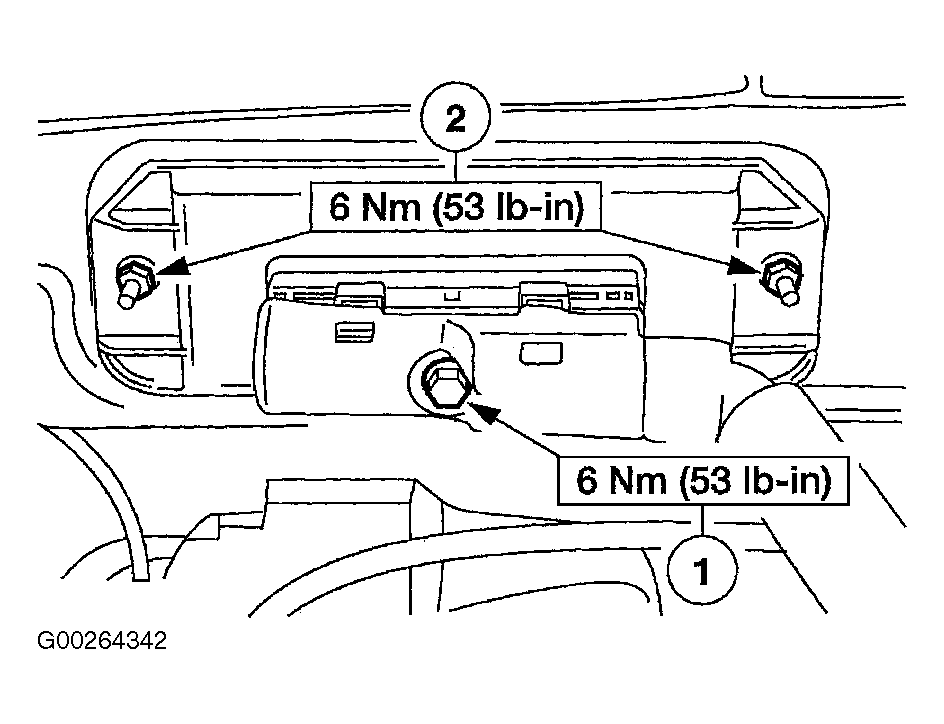 2

6 Nm (53 lb-in)

6 Nm (53 lb-in)

1

G00264342