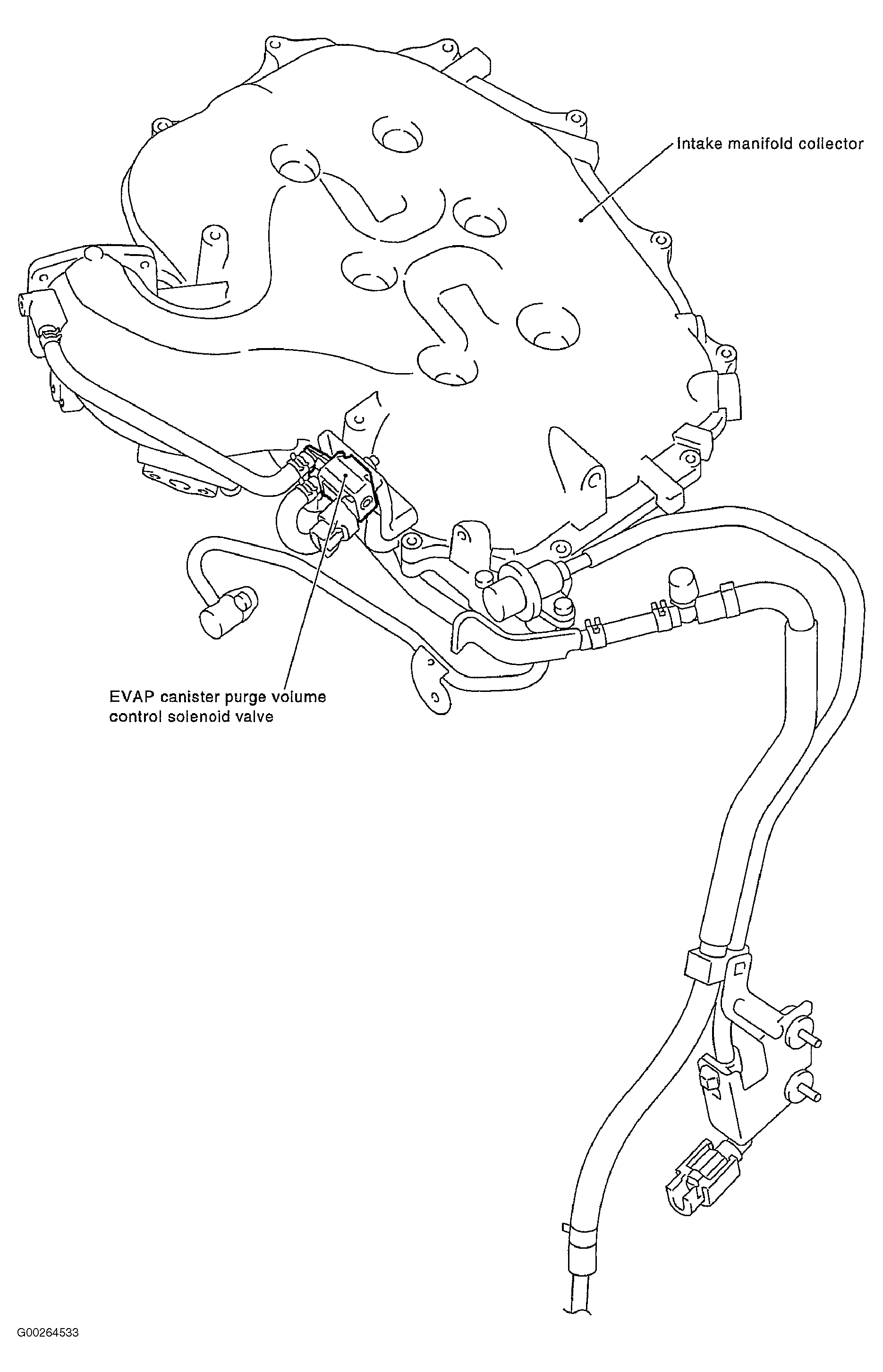 Intake manifold collector

EVAP canister purge volume control solenoid valve

G00264533