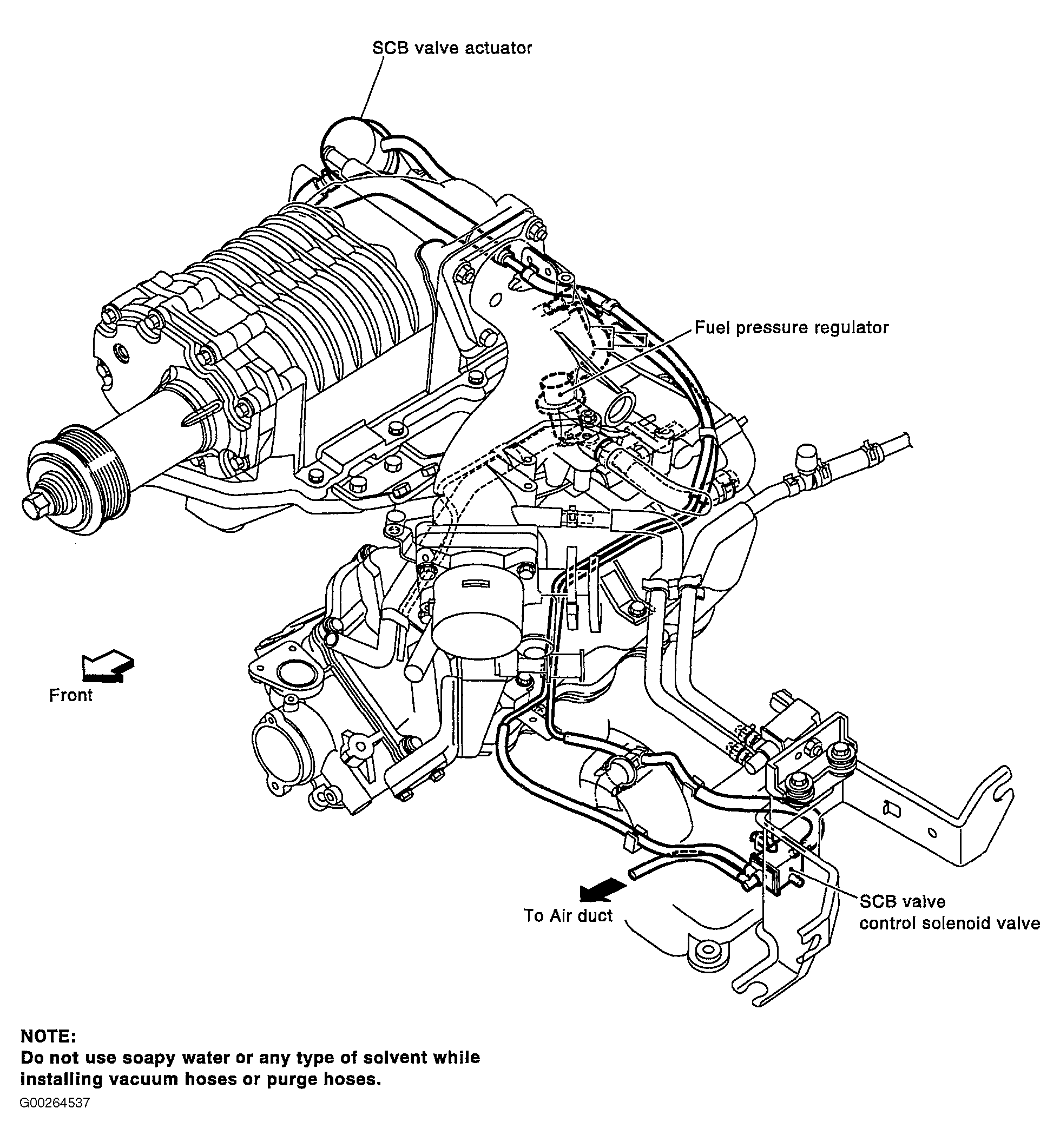 SCB valve actuator

Fuel pressure regulator

Front

To Air duct

SCB valve
control solenoid valve

NOTE:
Do not use soapy water or any type of solvent while installing vacuum hoses or purge hoses.

G00264537