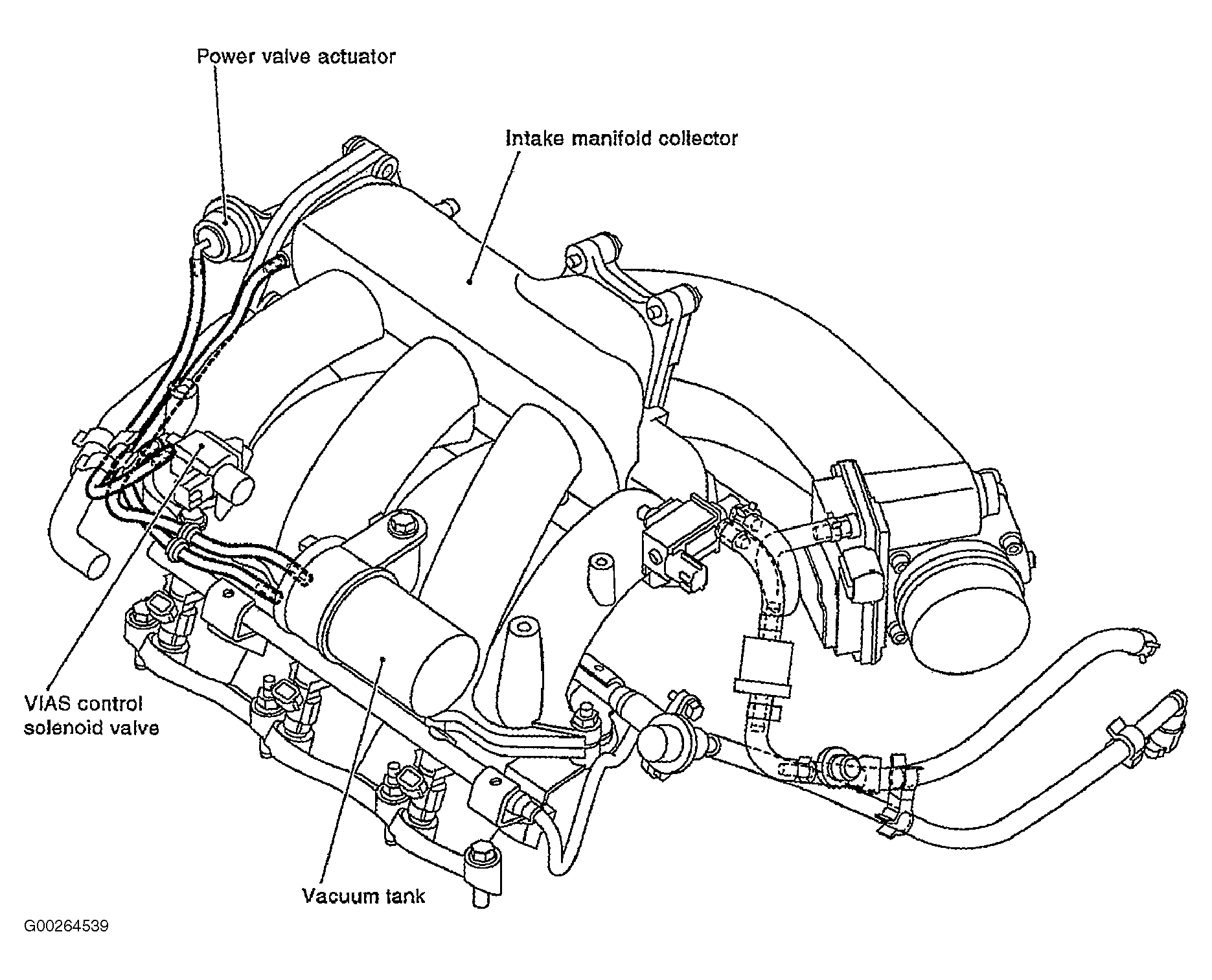 Power valve actuator

Intake manifold collector

VIAS control solenoid valve

Vacuum tank

G00264539