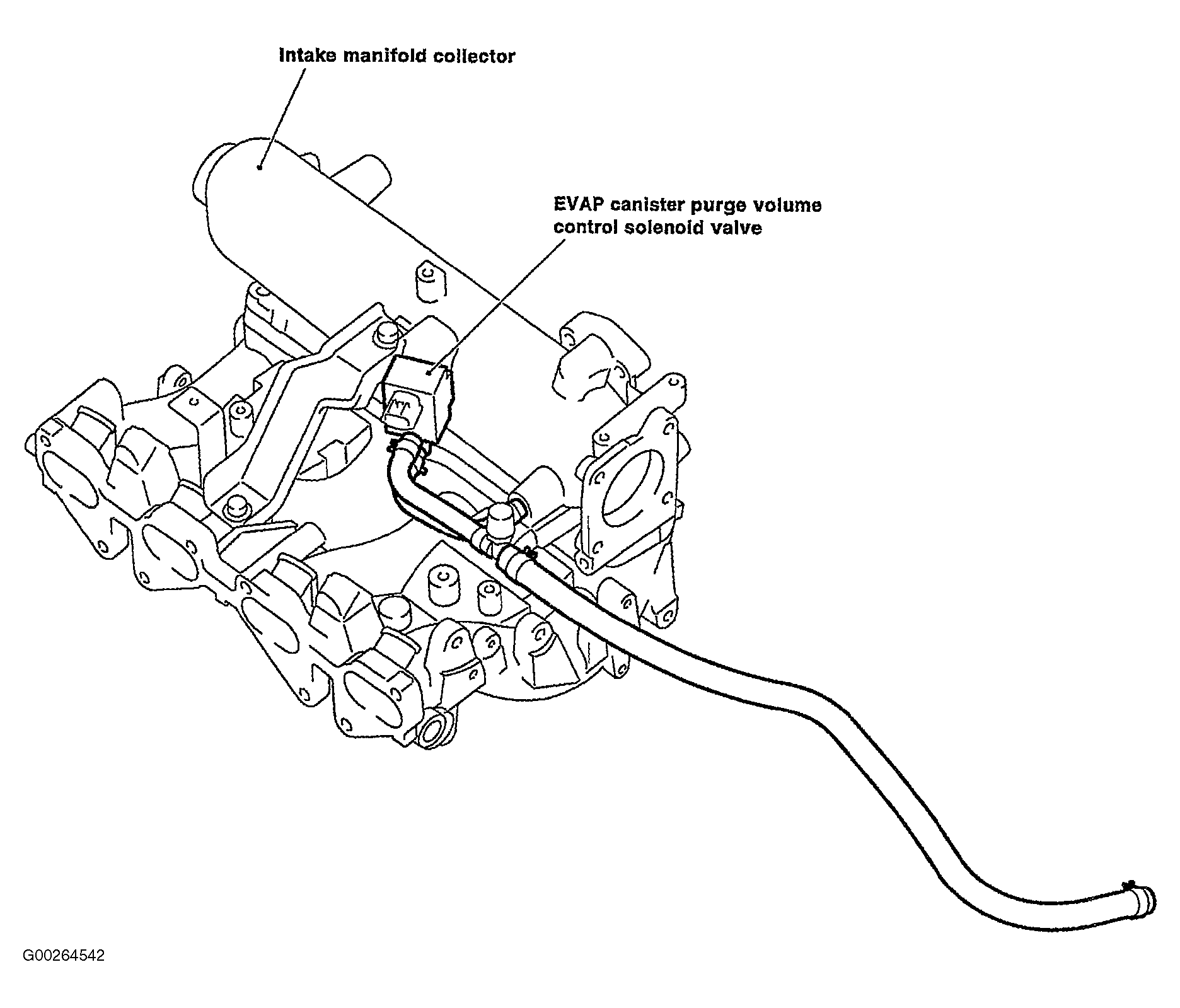 Intake manifold collector

EVAP canister purge volume control solenoid valve

G00264542