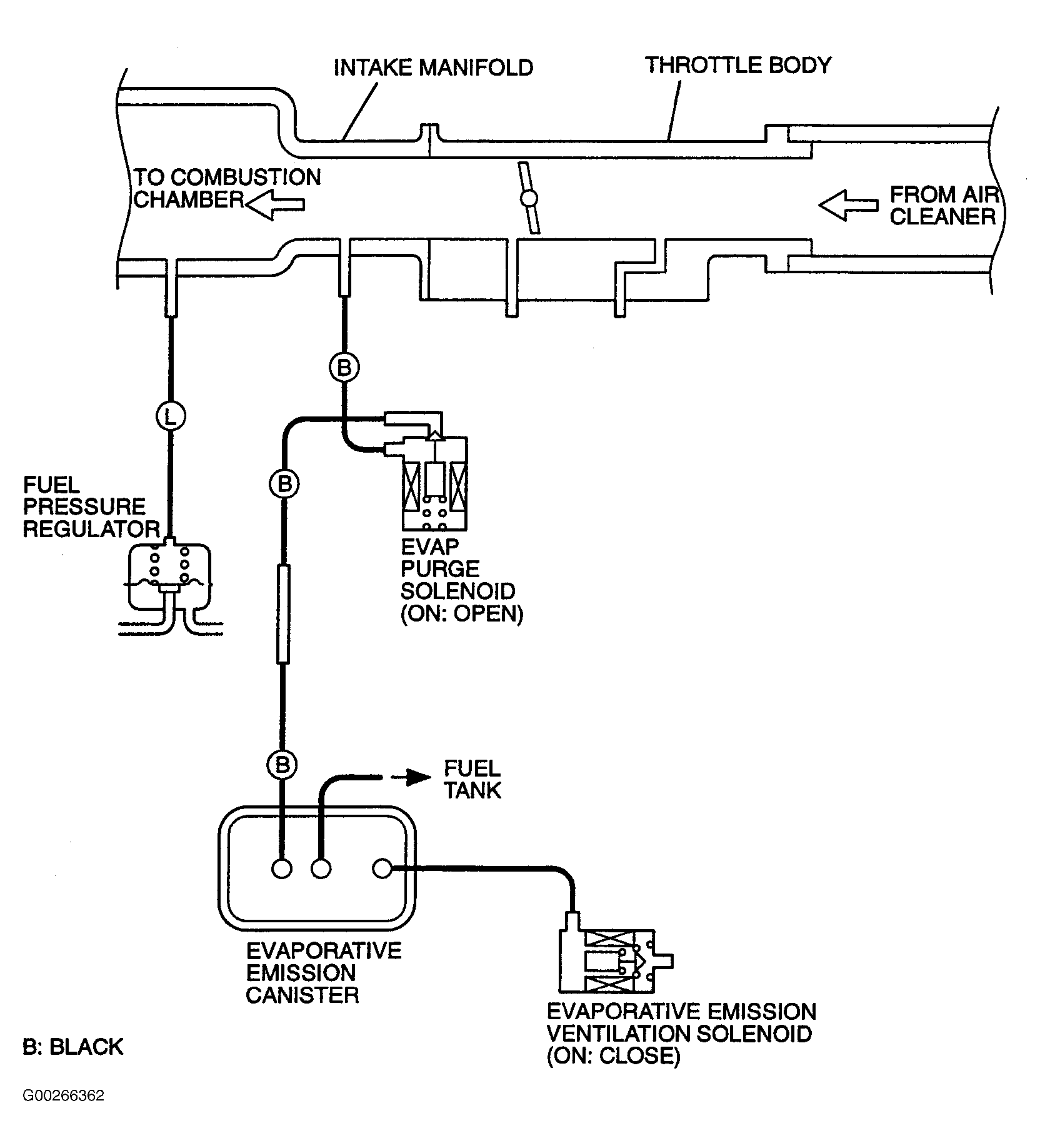 INTAKE MANIFOLD

THROTTLE BODY

TO COMBUSTION CHAMBER

FROM AIR CLEANER

B

L

B

FUEL PRESSURE REGULATOR

EVAP PURGE SOLENOID (ON: OPEN)

B

FUEL TANK

EVAPORATIVE EMISSION CANISTER

EVAPORATIVE EMISSION VENTILATION SOLENOID (ON: CLOSE)

B: BLACK

G00266362