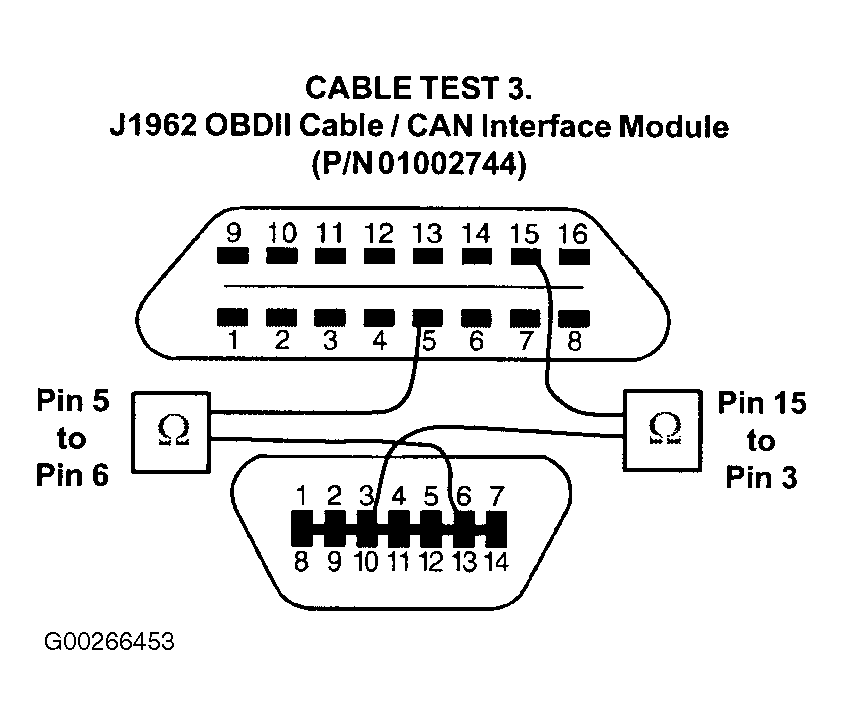 CABLE TEST 3.
J1962 OBDII Cable / CAN Interface Module
(P/N 01002744)

9 10 11 12 13 14 15 16

1 2 3 4 5 6 7 8

Pin 5 to Pin 6

$\Omega$

$\Omega$

Pin 15 to Pin 3

1 2 3 4 5 6 7

8 9 10 11 12 13 14

G00266453