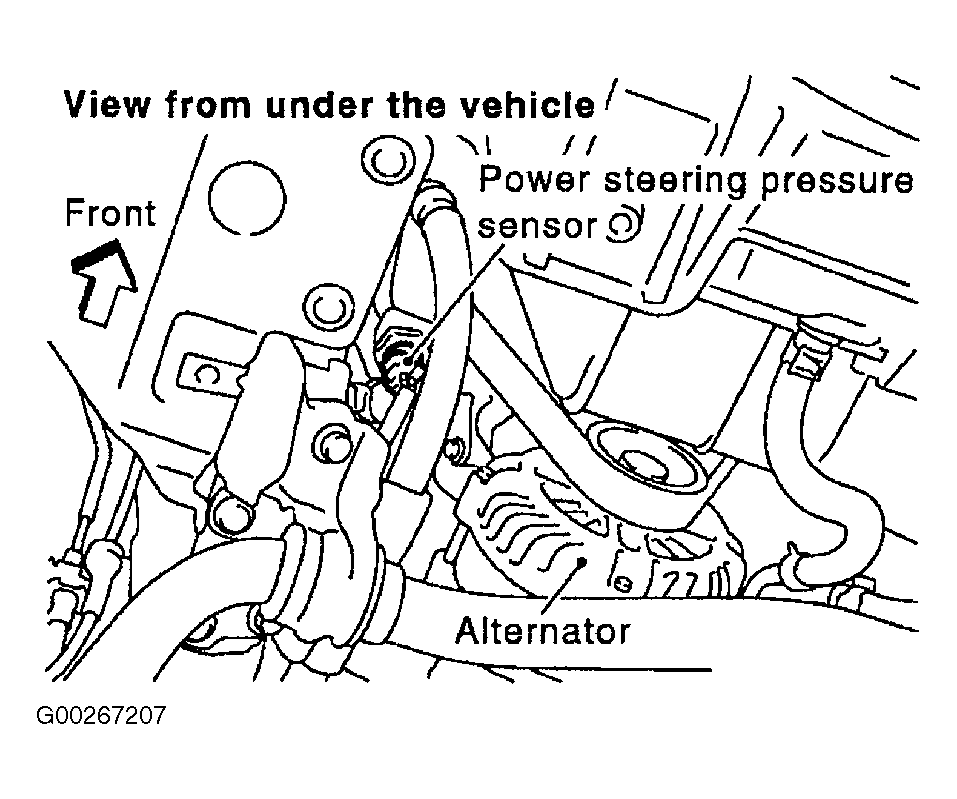 View from under the vehicle

Front

Power steering pressure sensor

Alternator

G00267207