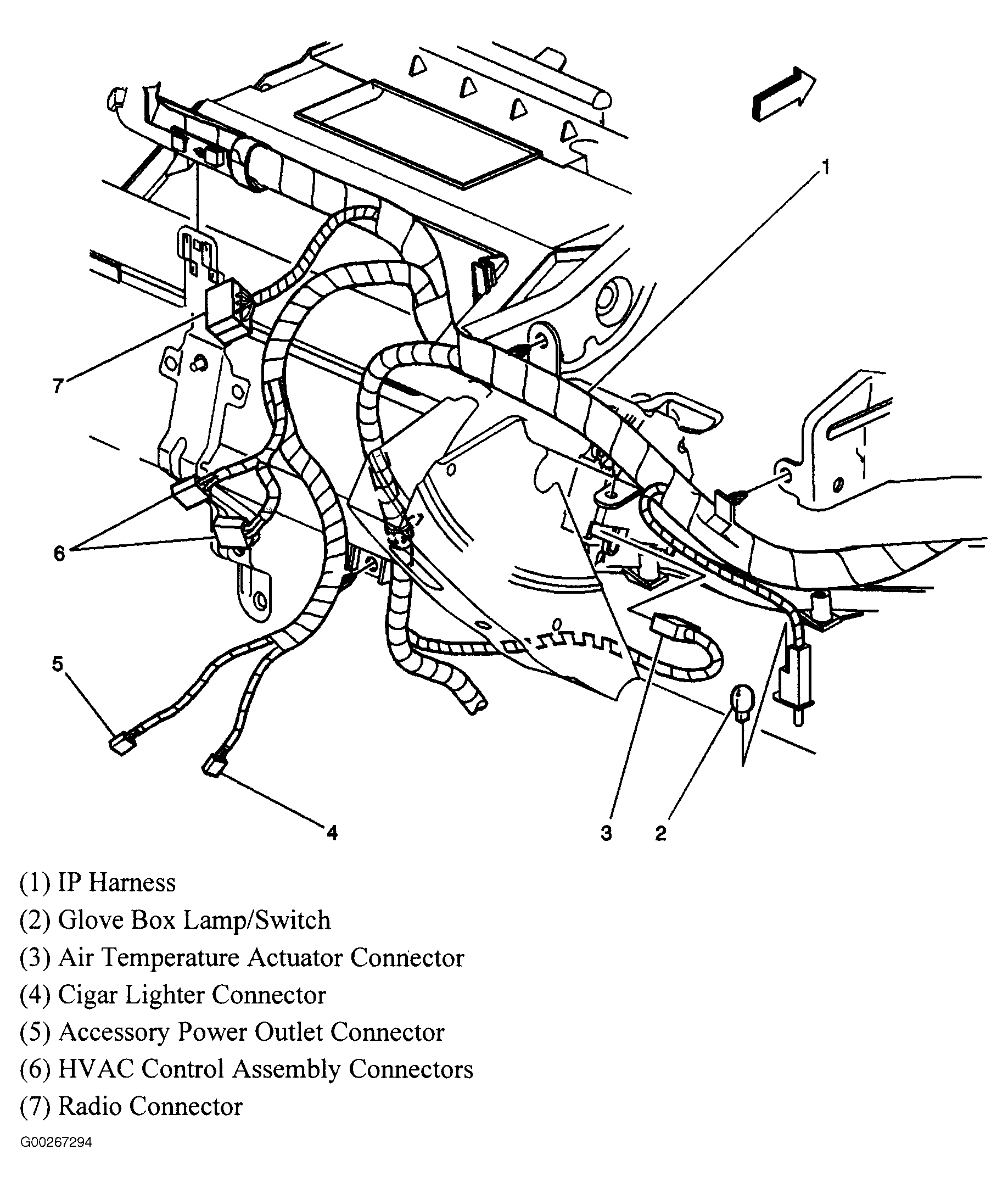 1

7

6

5

4

3

2

(1) IP Harness
(2) Glove Box Lamp/Switch
(3) Air Temperature Actuator Connector
(4) Cigar Lighter Connector
(5) Accessory Power Outlet Connector
(6) HVAC Control Assembly Connectors
(7) Radio Connector

G00267294