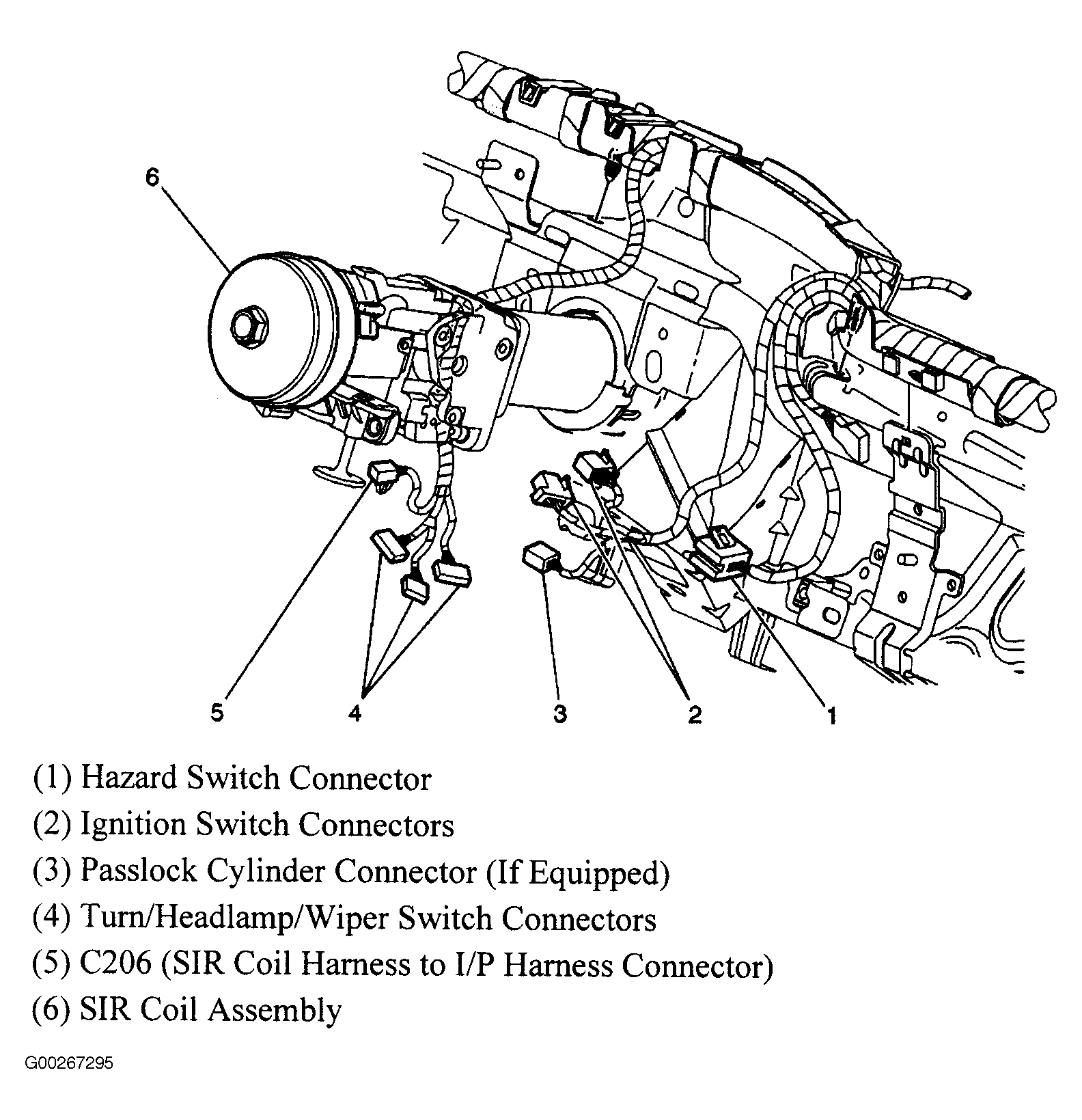 6

5 4 3 2 1

(1) Hazard Switch Connector
(2) Ignition Switch Connectors
(3) Passlock Cylinder Connector (If Equipped)
(4) Turn/Headlamp/Wiper Switch Connectors
(5) C206 (SIR Coil Harness to I/P Harness Connector)
(6) SIR Coil Assembly

G00267295