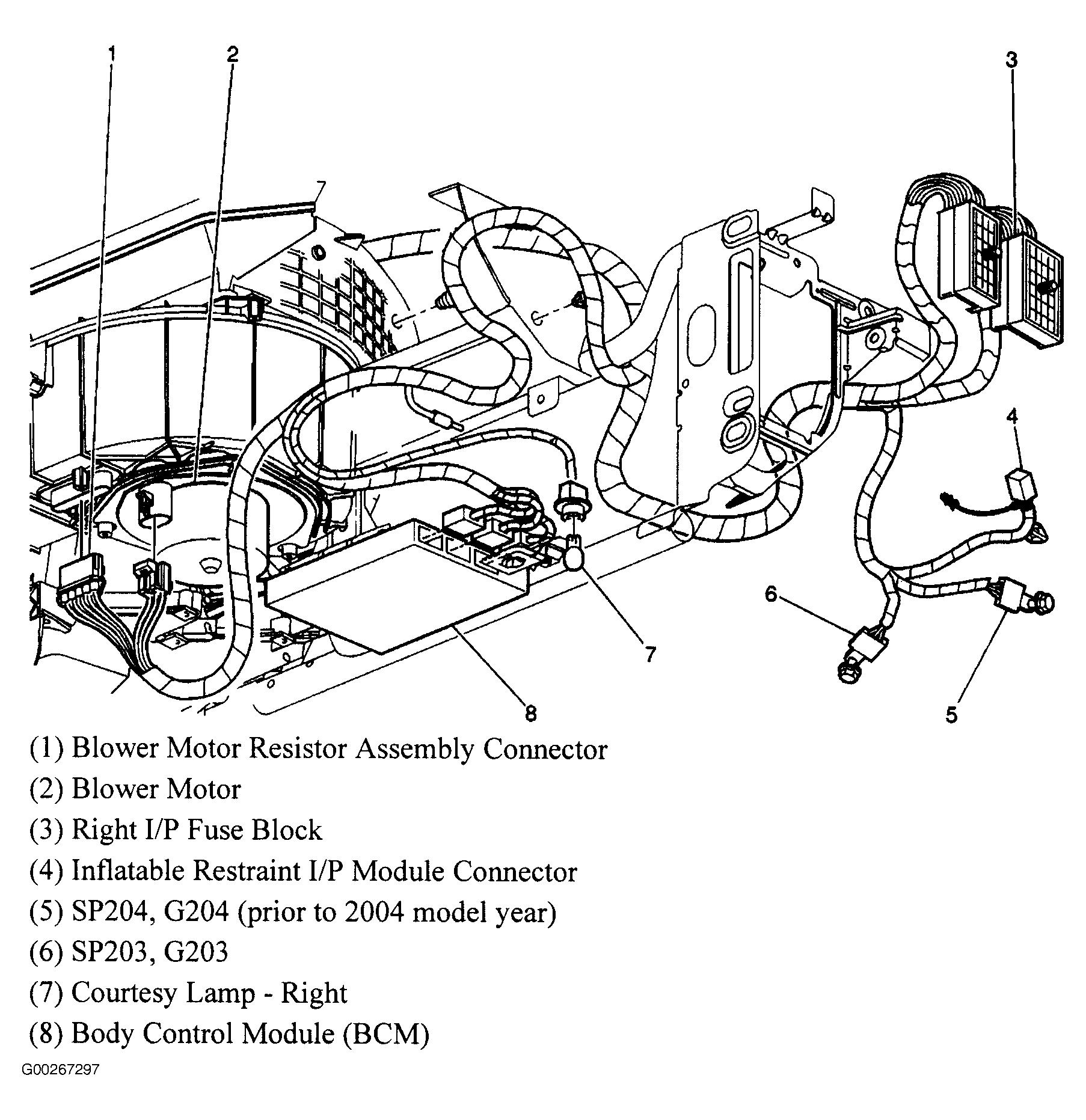 1
2
3
4
6
7
8
5

(1) Blower Motor Resistor Assembly Connector
(2) Blower Motor
(3) Right I/P Fuse Block
(4) Inflatable Restraint I/P Module Connector
(5) SP204, G204 (prior to 2004 model year)
(6) SP203, G203
(7) Courtesy Lamp - Right
(8) Body Control Module (BCM)

G00267297