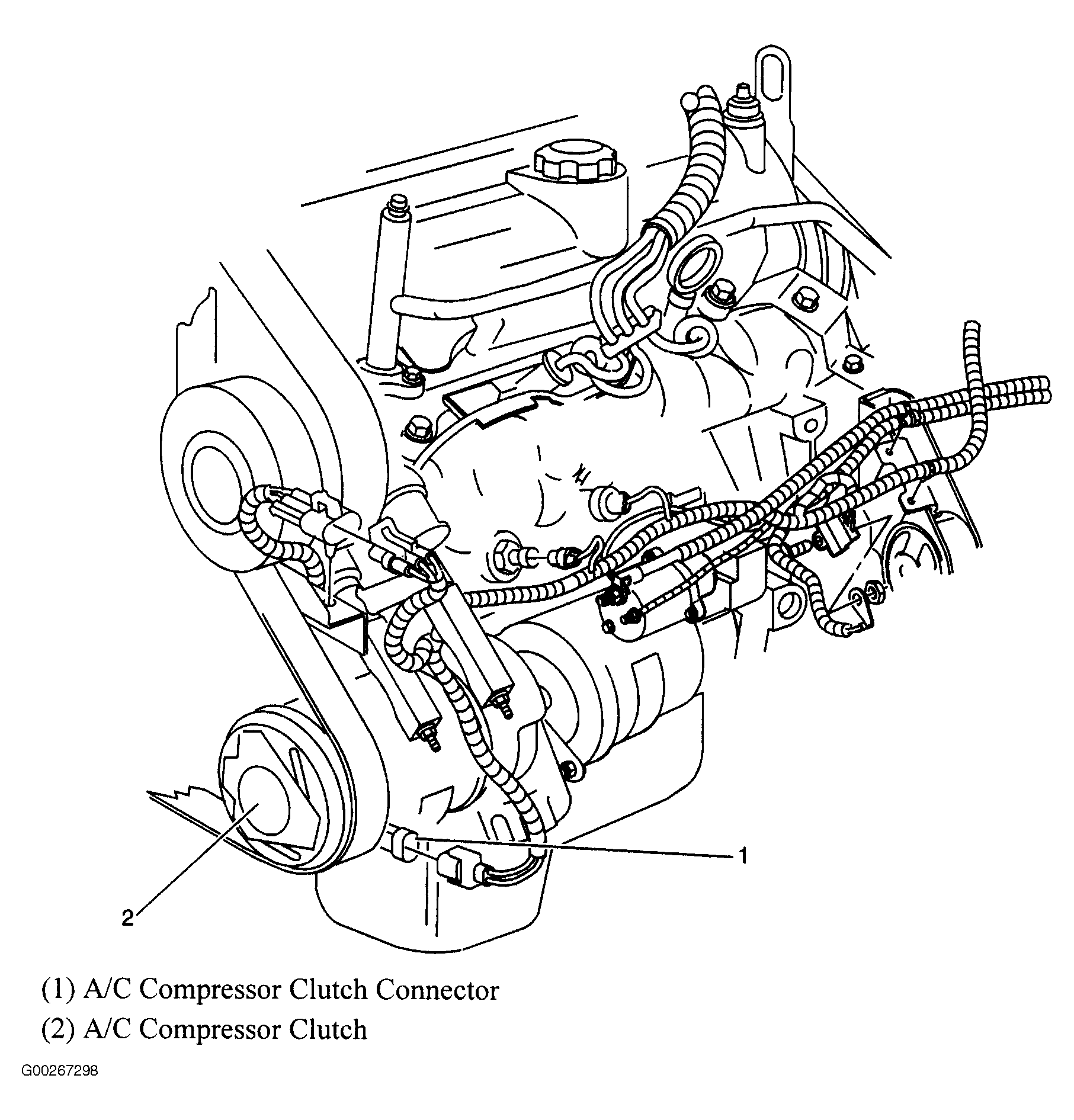 1

2

(1) A/C Compressor Clutch Connector
(2) A/C Compressor Clutch

G00267298