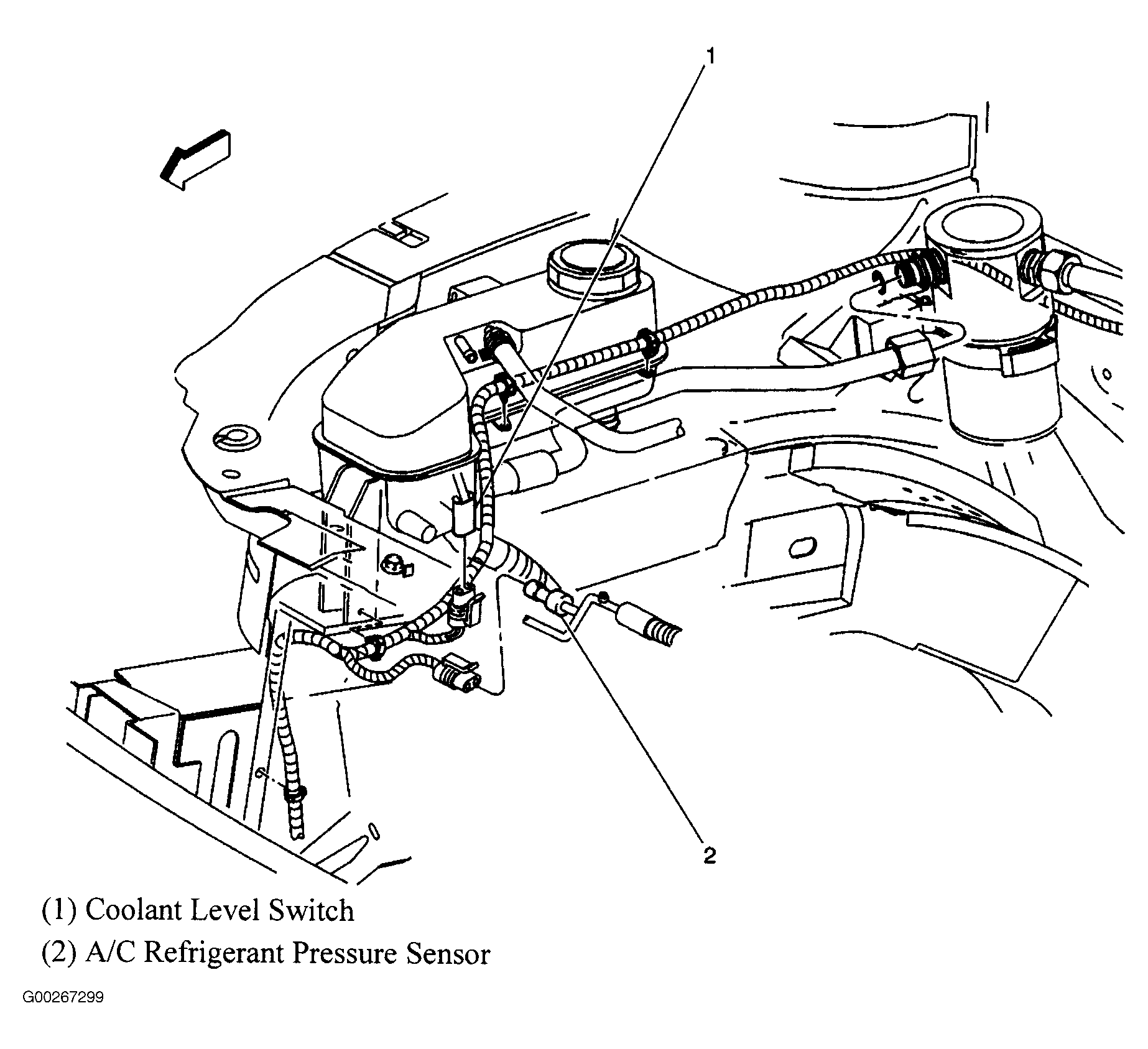 1

2

(1) Coolant Level Switch

(2) A/C Refrigerant Pressure Sensor

G00267299