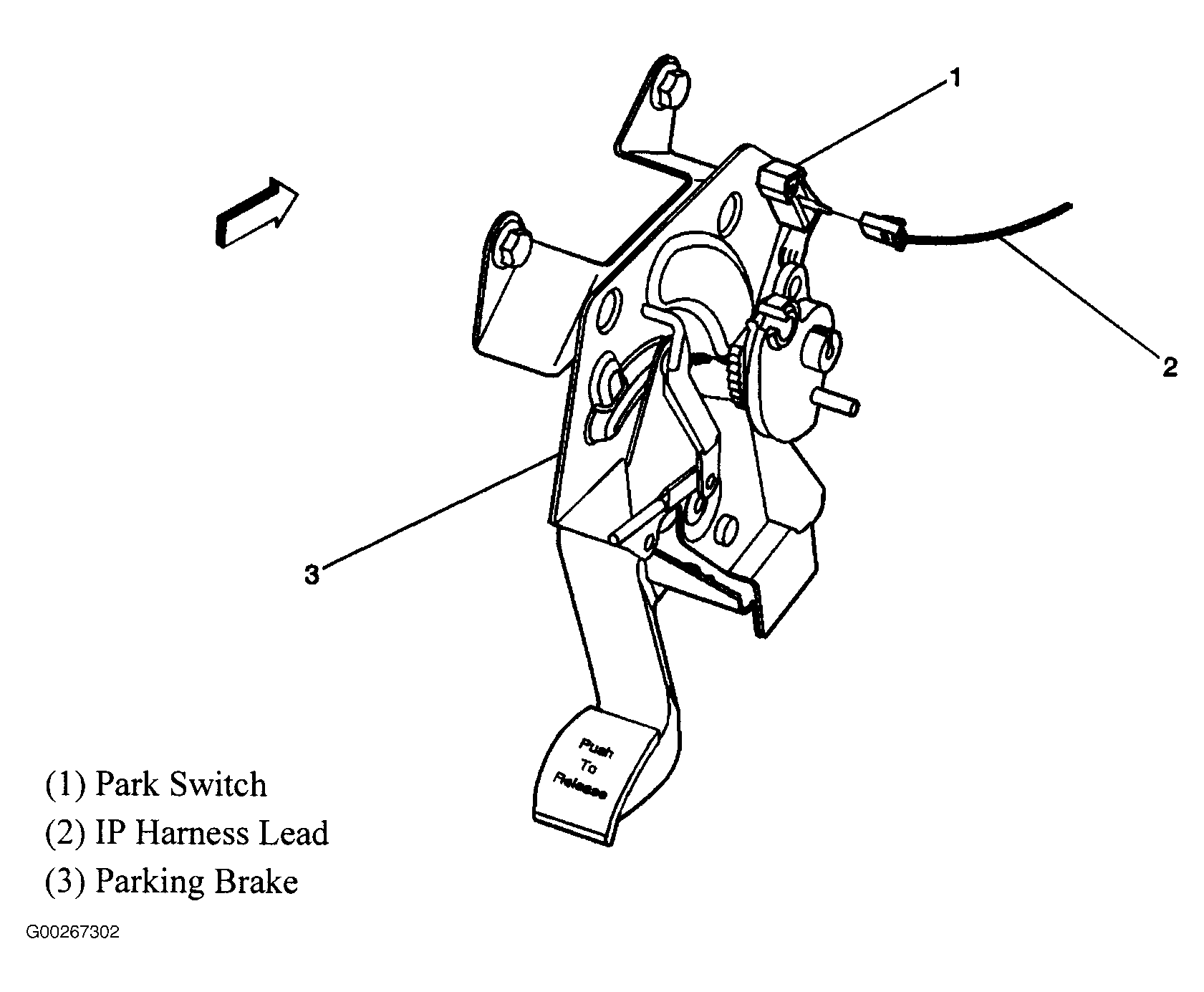 1

2

3

Push To Release

(1) Park Switch
(2) IP Harness Lead
(3) Parking Brake

G00267302