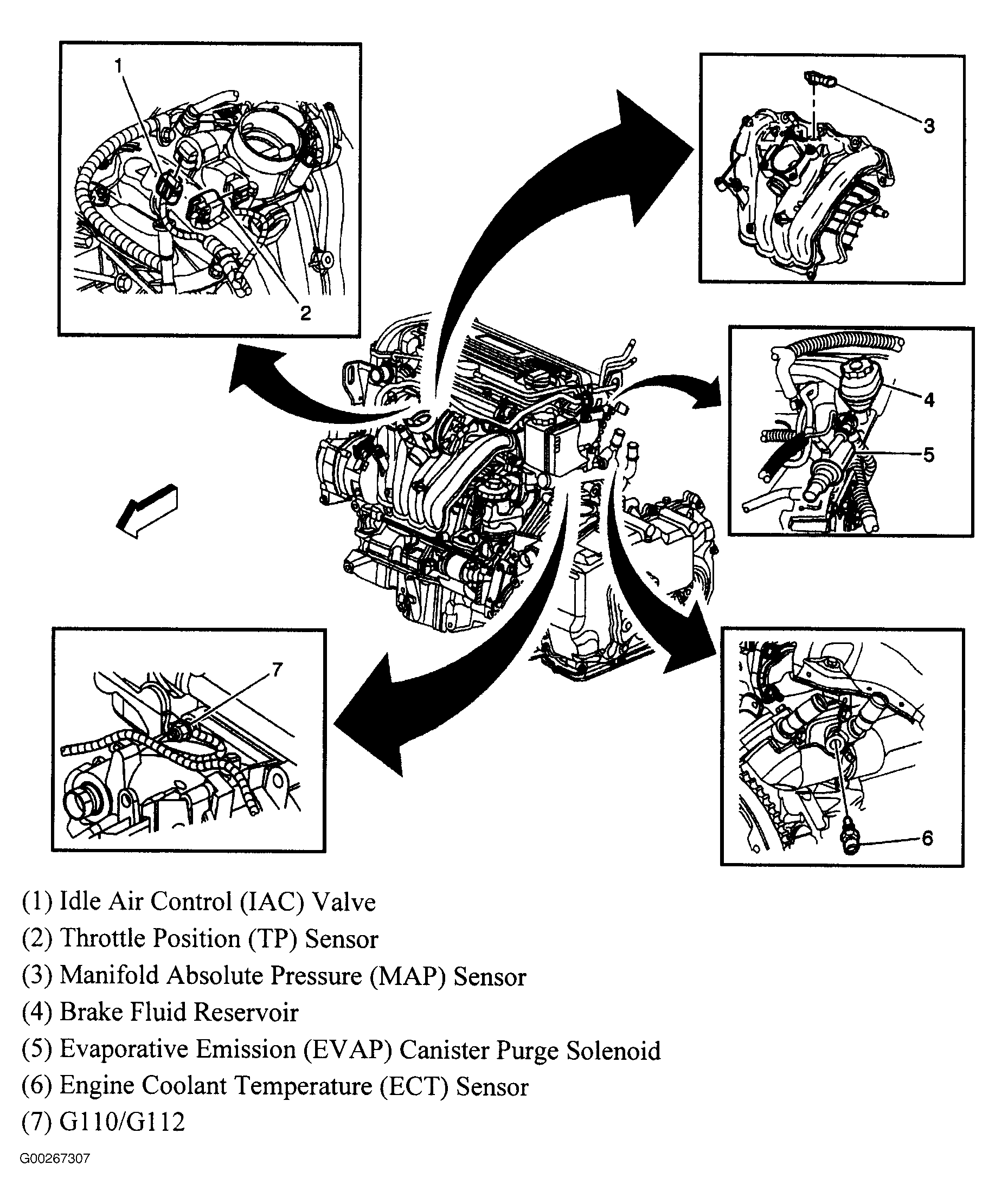 1

2

3

4

5

7

6

(1) Idle Air Control (IAC) Valve
(2) Throttle Position (TP) Sensor
(3) Manifold Absolute Pressure (MAP) Sensor
(4) Brake Fluid Reservoir
(5) Evaporative Emission (EVAP) Canister Purge Solenoid
(6) Engine Coolant Temperature (ECT) Sensor
(7) G110/G112

G00267307