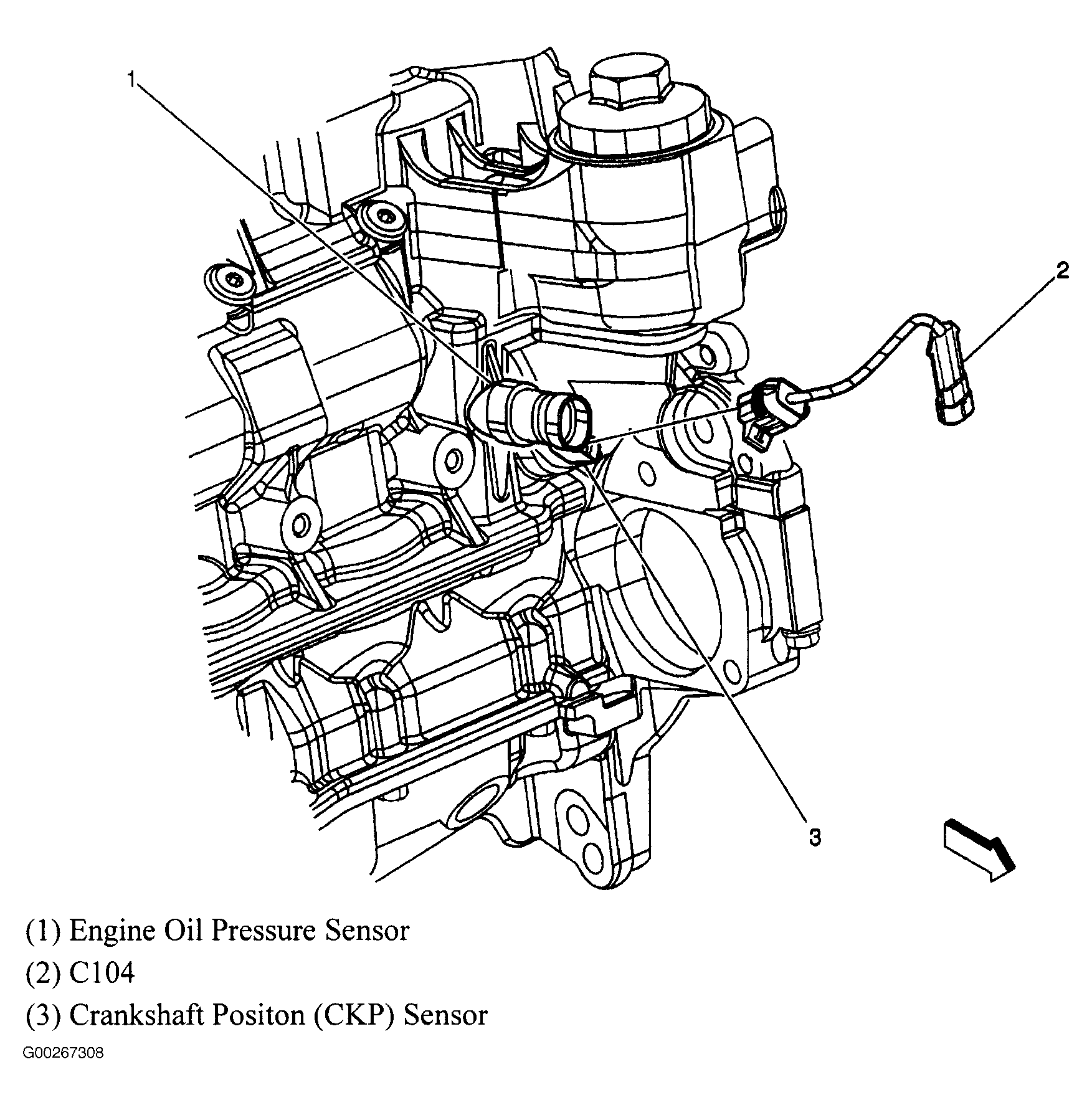 1

2

3

(1) Engine Oil Pressure Sensor

(2) C104

(3) Crankshaft Positon (CKP) Sensor

G00267308