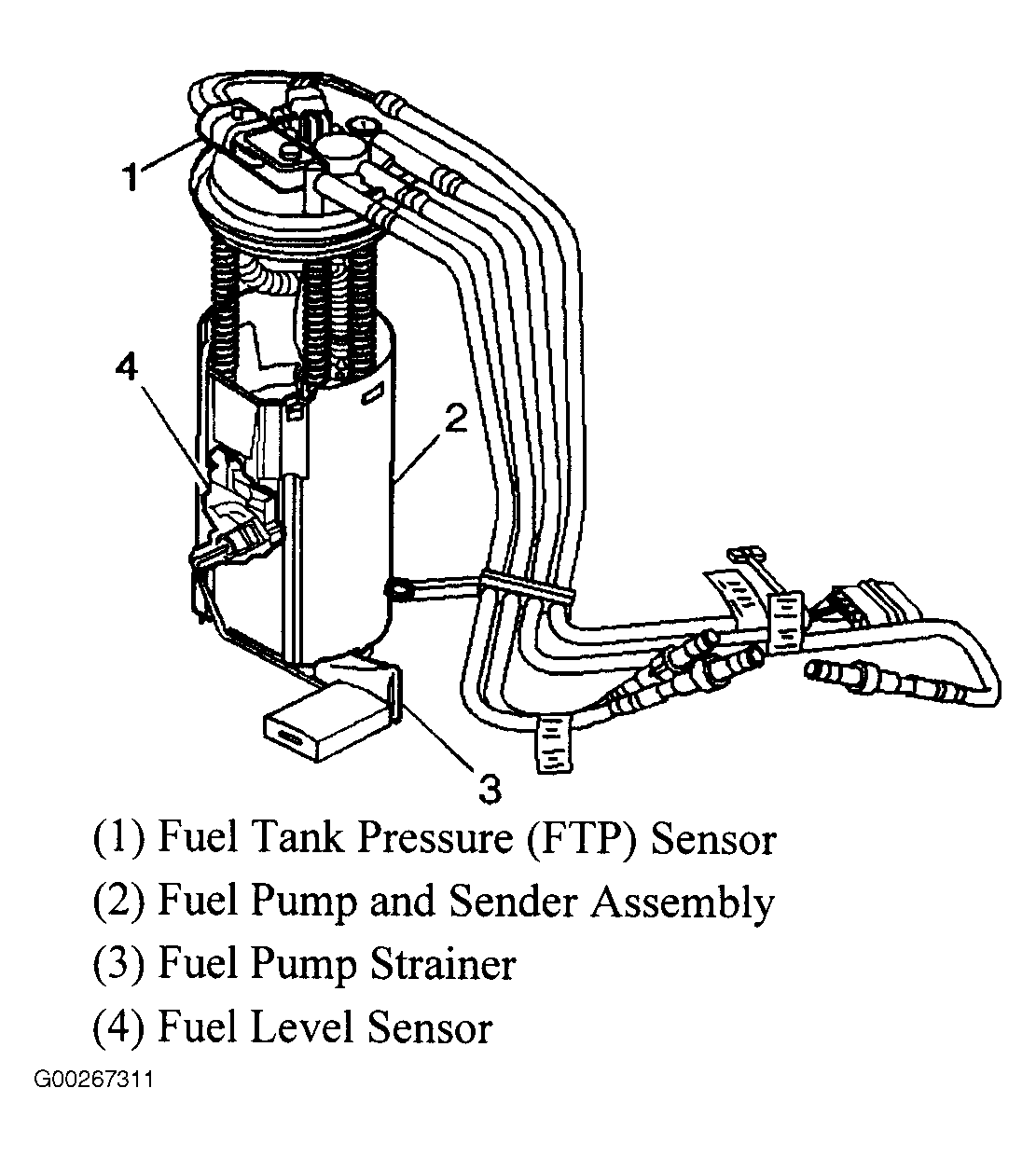 1

4

2

3

(1) Fuel Tank Pressure (FTP) Sensor
(2) Fuel Pump and Sender Assembly
(3) Fuel Pump Strainer
(4) Fuel Level Sensor

G00267311