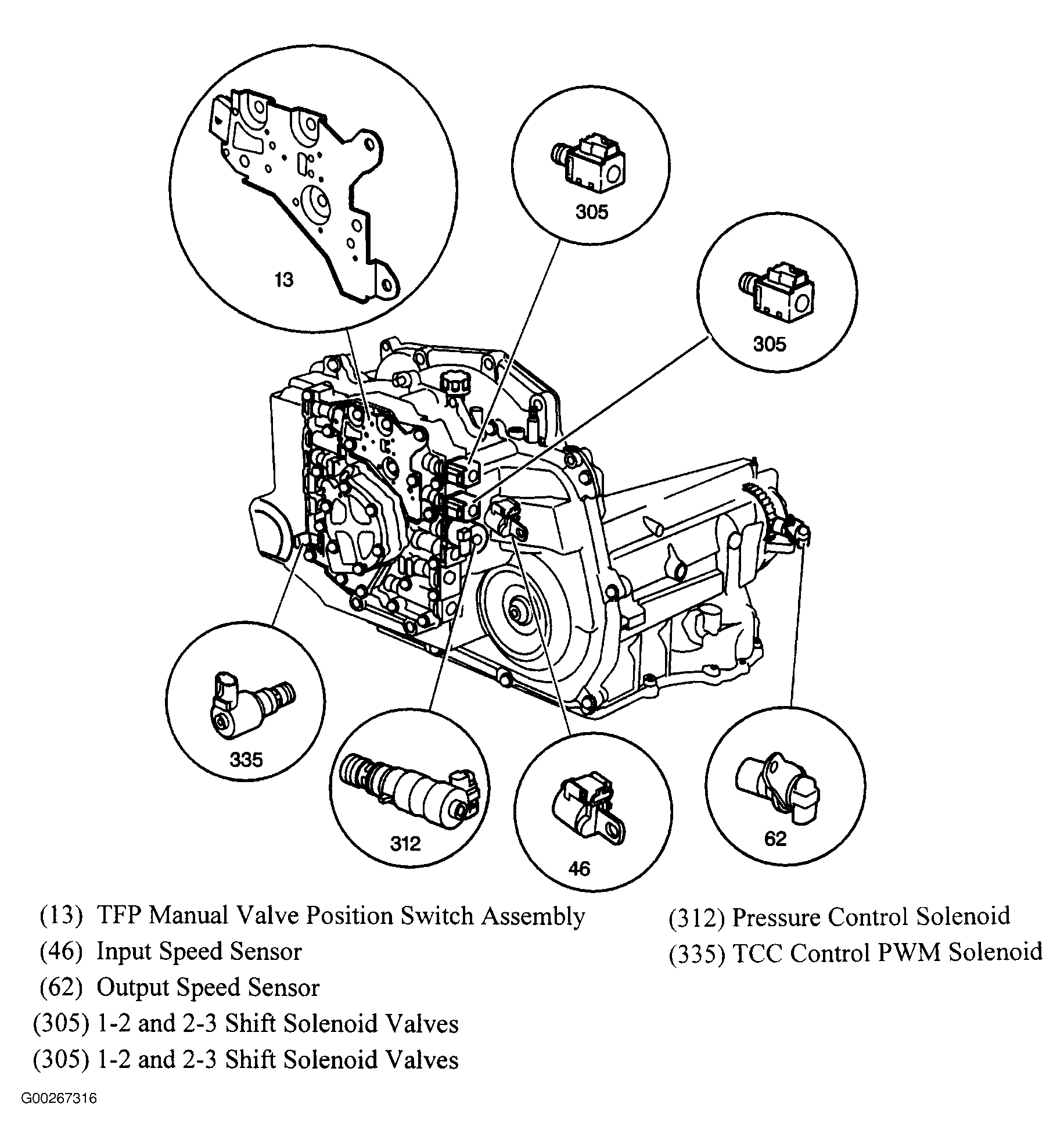 13

305

305

335

312

46

62

(13) TFP Manual Valve Position Switch Assembly
(46) Input Speed Sensor
(62) Output Speed Sensor
(305) 1-2 and 2-3 Shift Solenoid Valves
(305) 1-2 and 2-3 Shift Solenoid Valves

(312) Pressure Control Solenoid
(335) TCC Control PWM Solenoid

G00267316