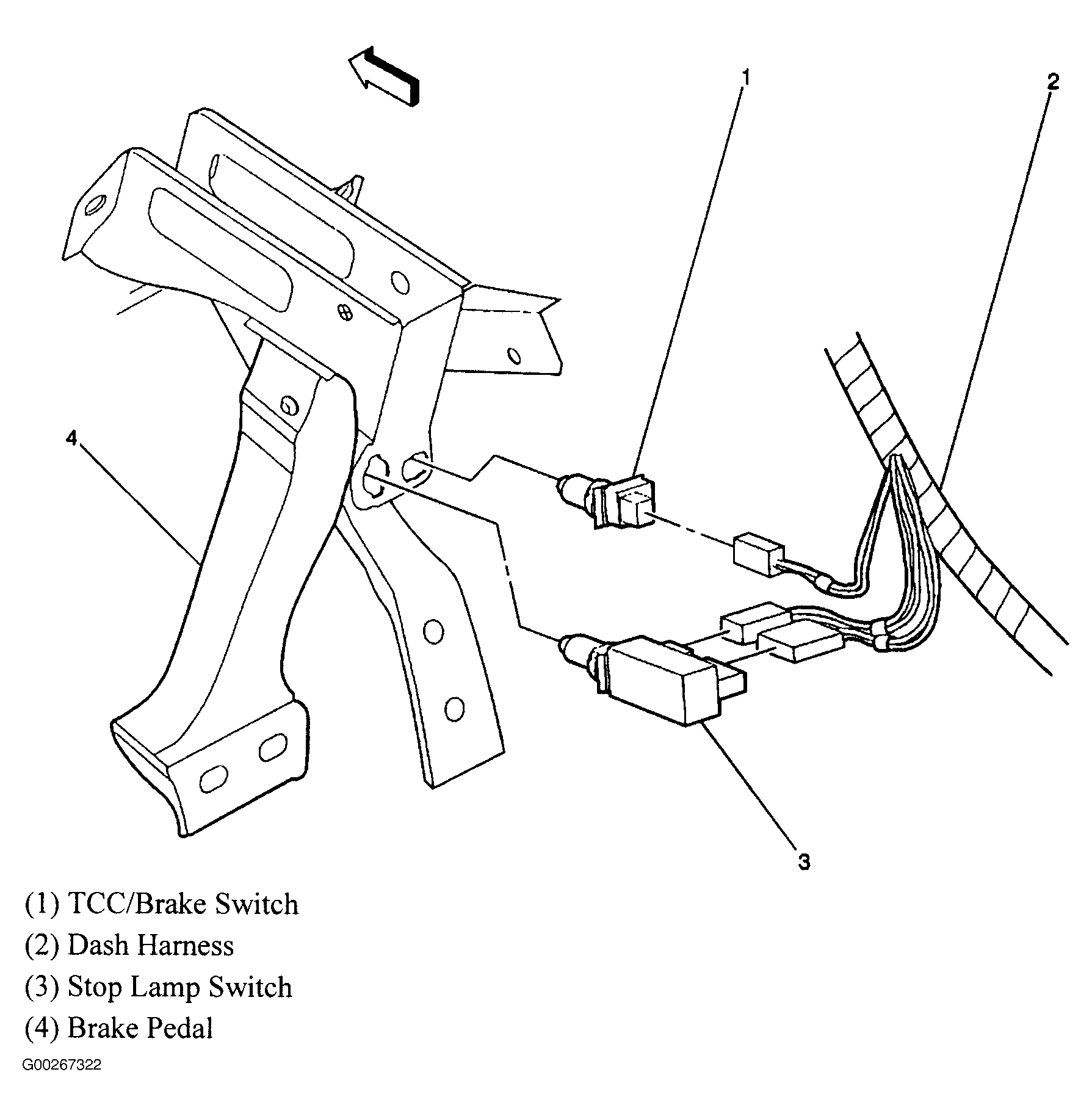 1
2
4
3

(1) TCC/Brake Switch
(2) Dash Harness
(3) Stop Lamp Switch
(4) Brake Pedal

G00267322