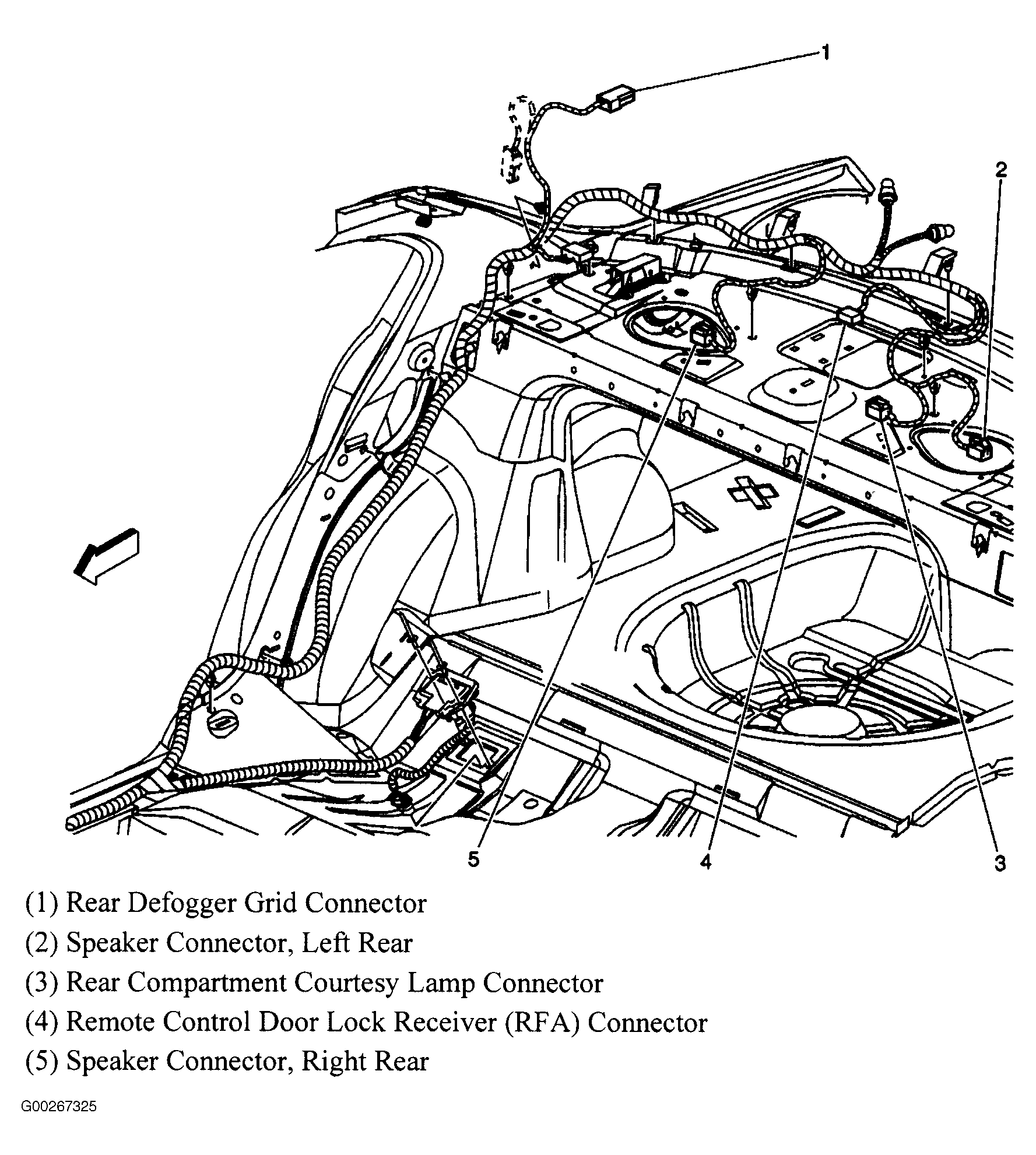 1

2

5

4

3

(1) Rear Defogger Grid Connector

(2) Speaker Connector, Left Rear

(3) Rear Compartment Courtesy Lamp Connector

(4) Remote Control Door Lock Receiver (RFA) Connector

(5) Speaker Connector, Right Rear

G00267325