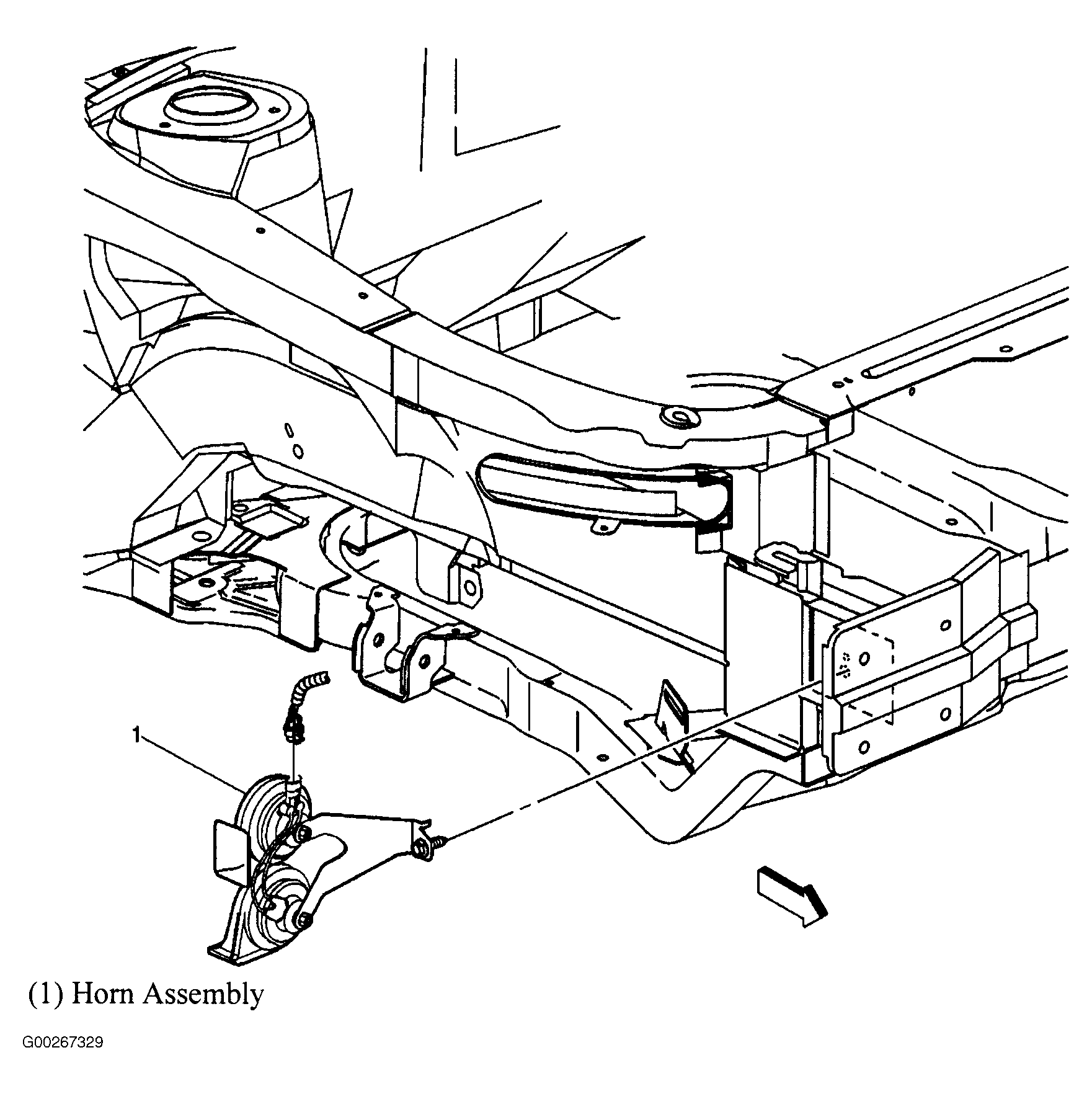 1

(1) Horn Assembly

G00267329