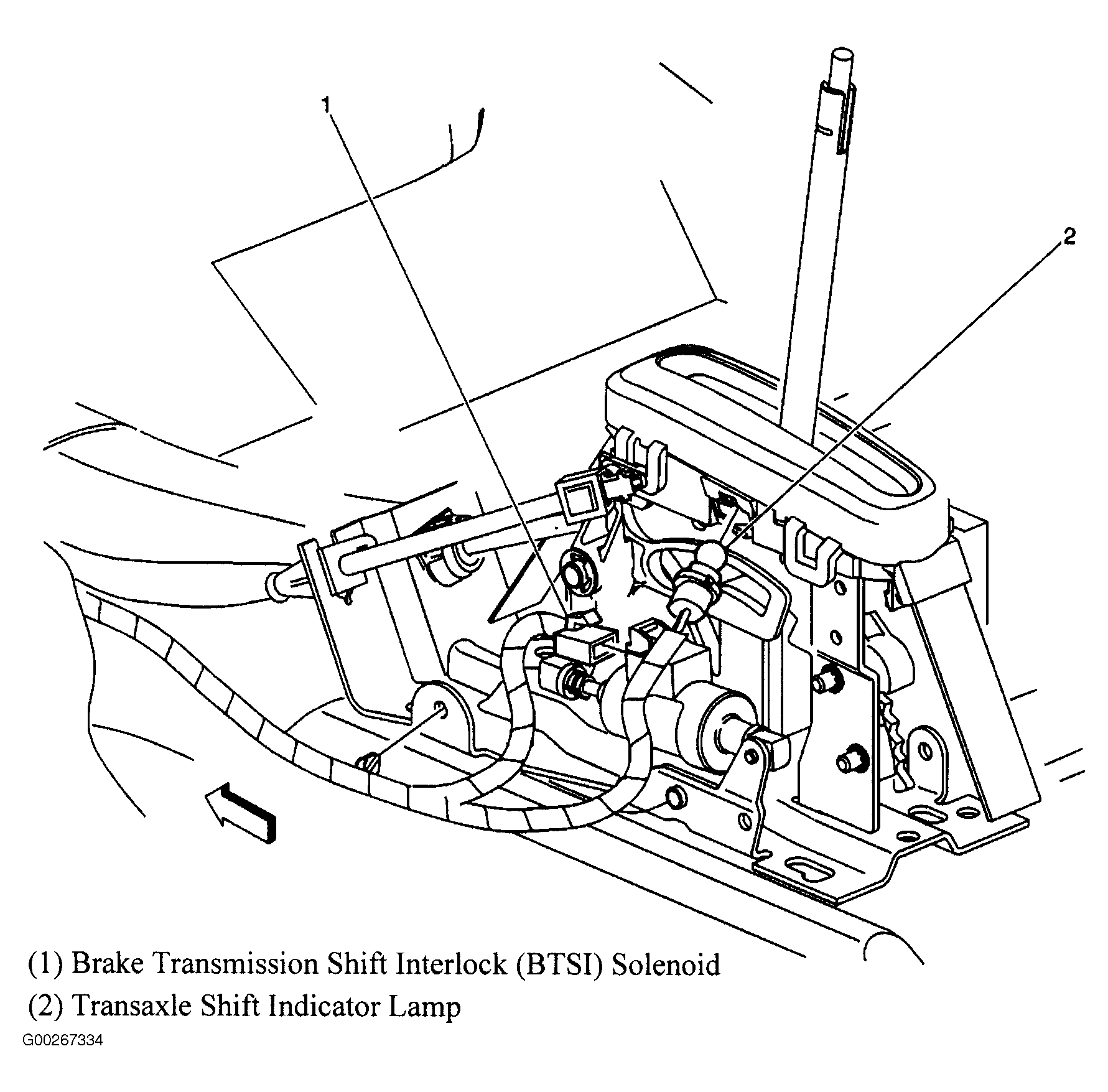 1
2

(1) Brake Transmission Shift Interlock (BTSI) Solenoid
(2) Transaxle Shift Indicator Lamp

G00267334