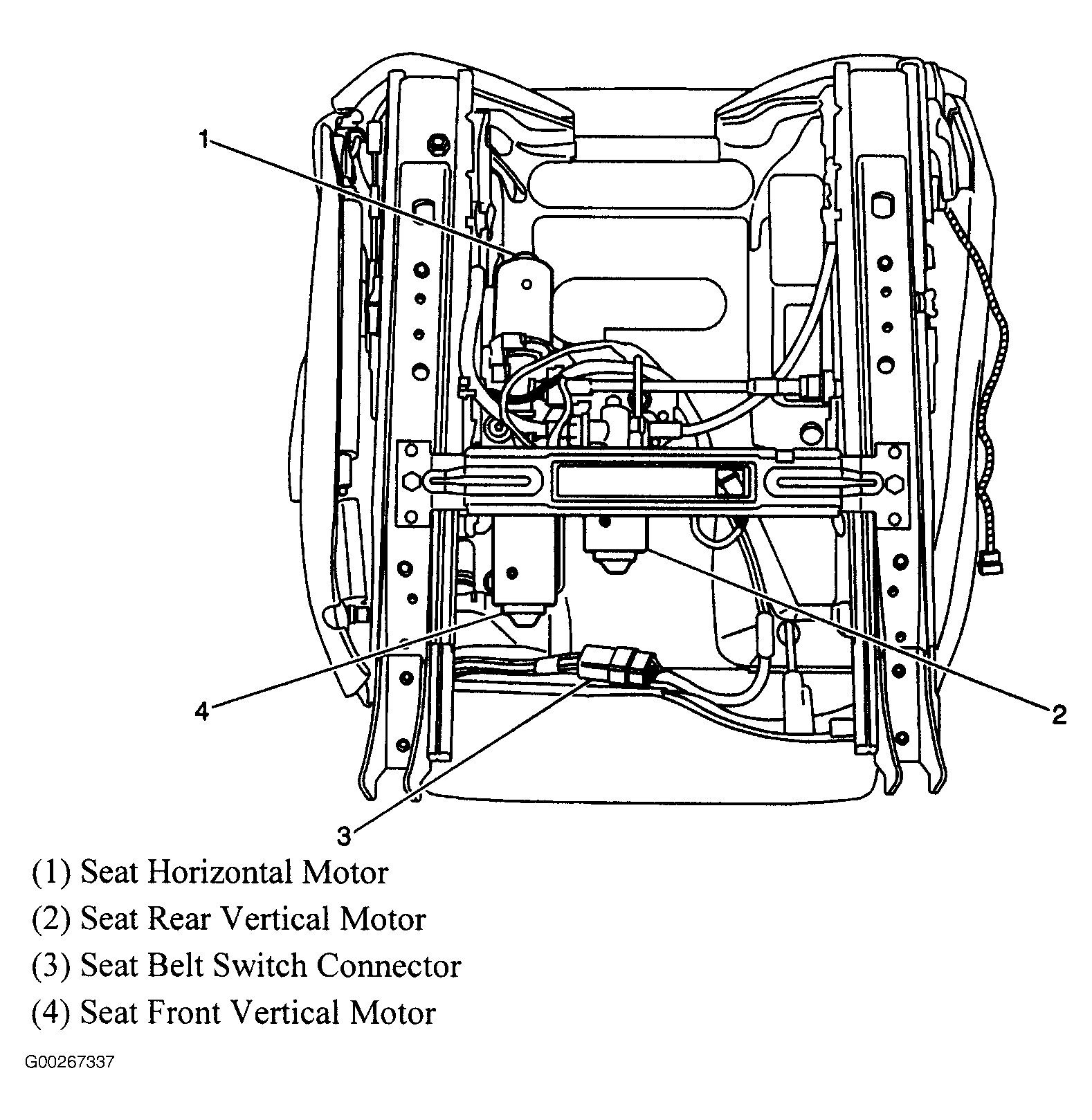 1

4

2

3

(1) Seat Horizontal Motor
(2) Seat Rear Vertical Motor
(3) Seat Belt Switch Connector
(4) Seat Front Vertical Motor

G00267337