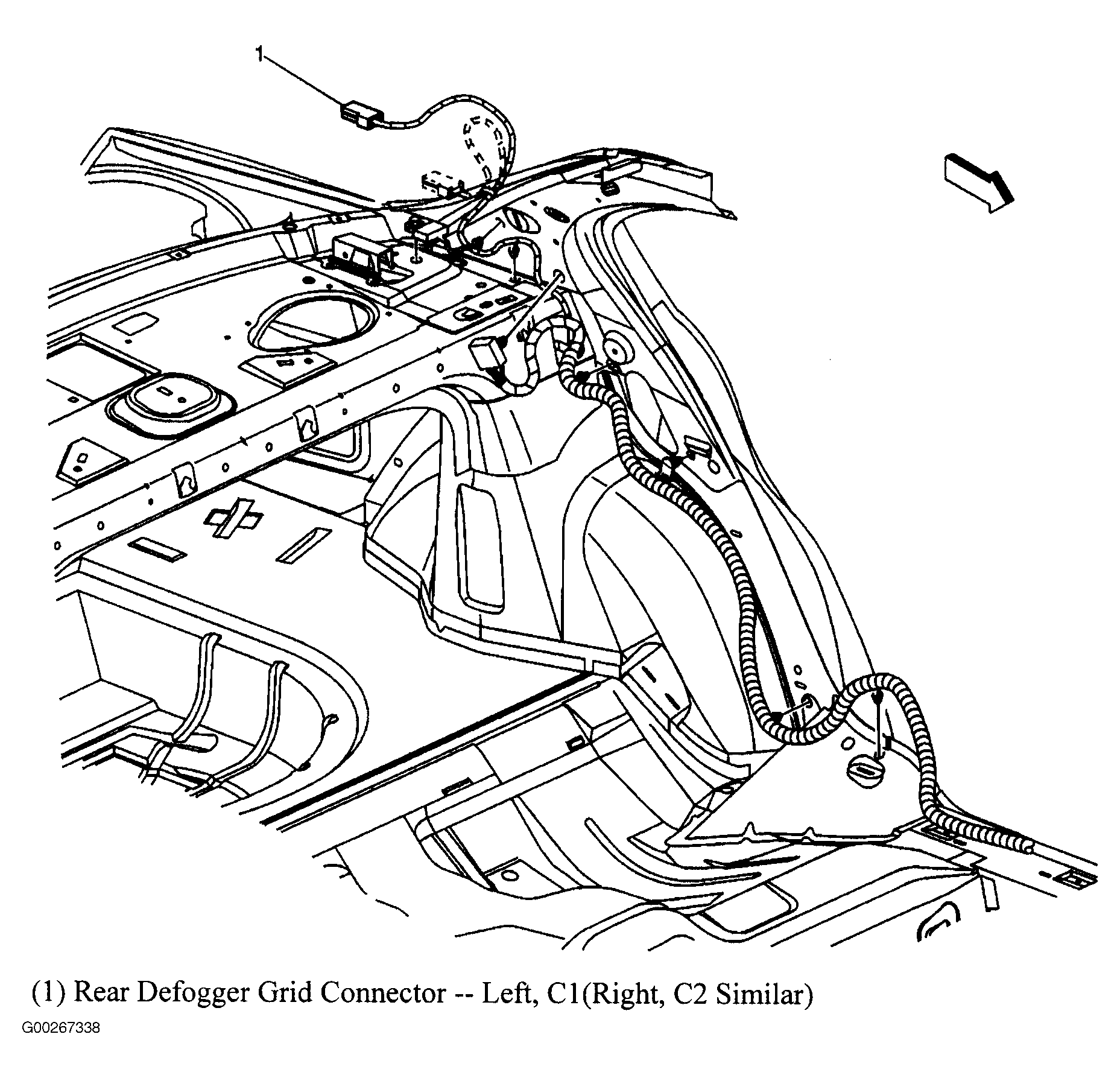 1

(1) Rear Defogger Grid Connector -- Left, C1(Right, C2 Similar)

G00267338