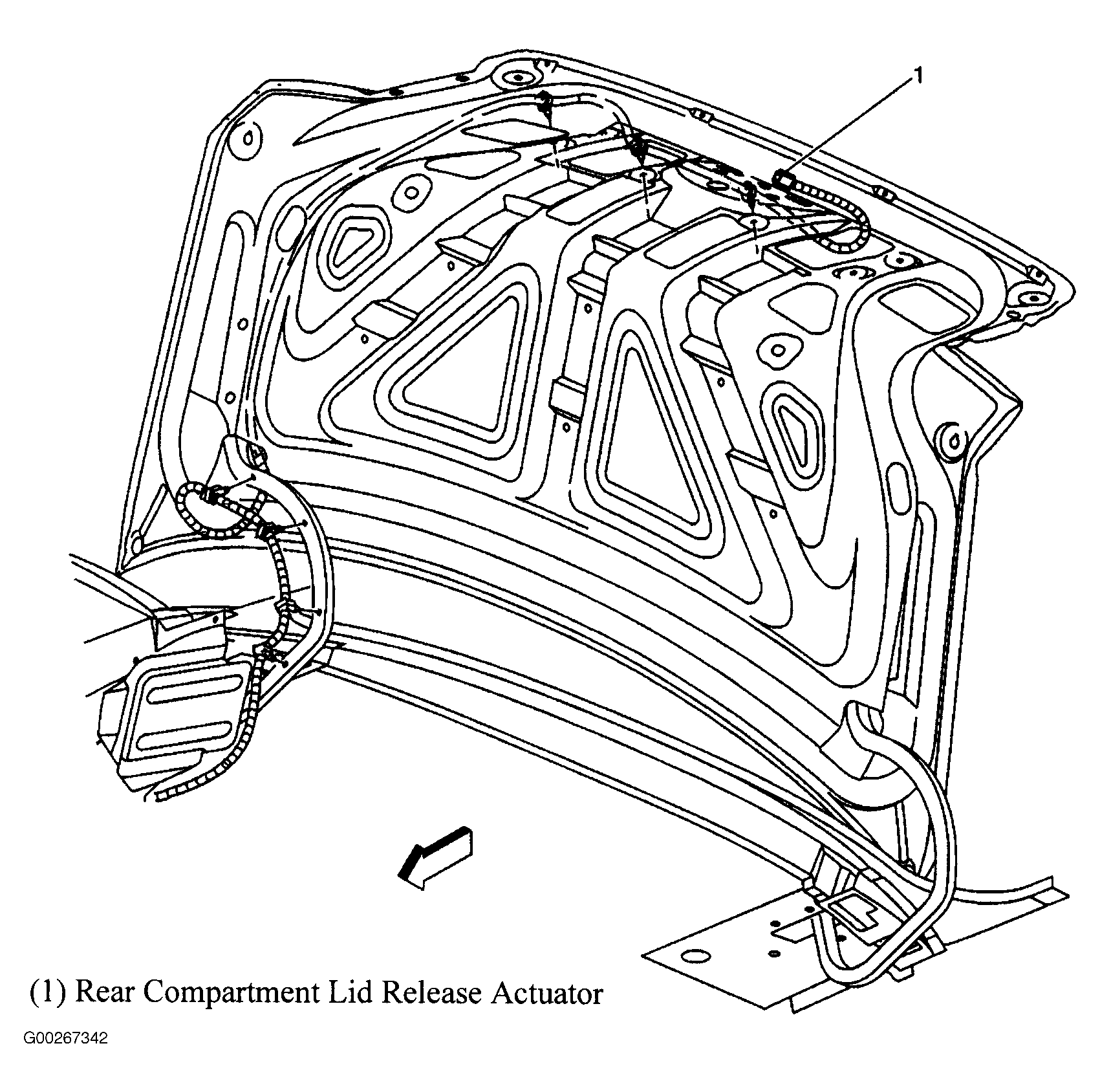 1

(1) Rear Compartment Lid Release Actuator

G00267342