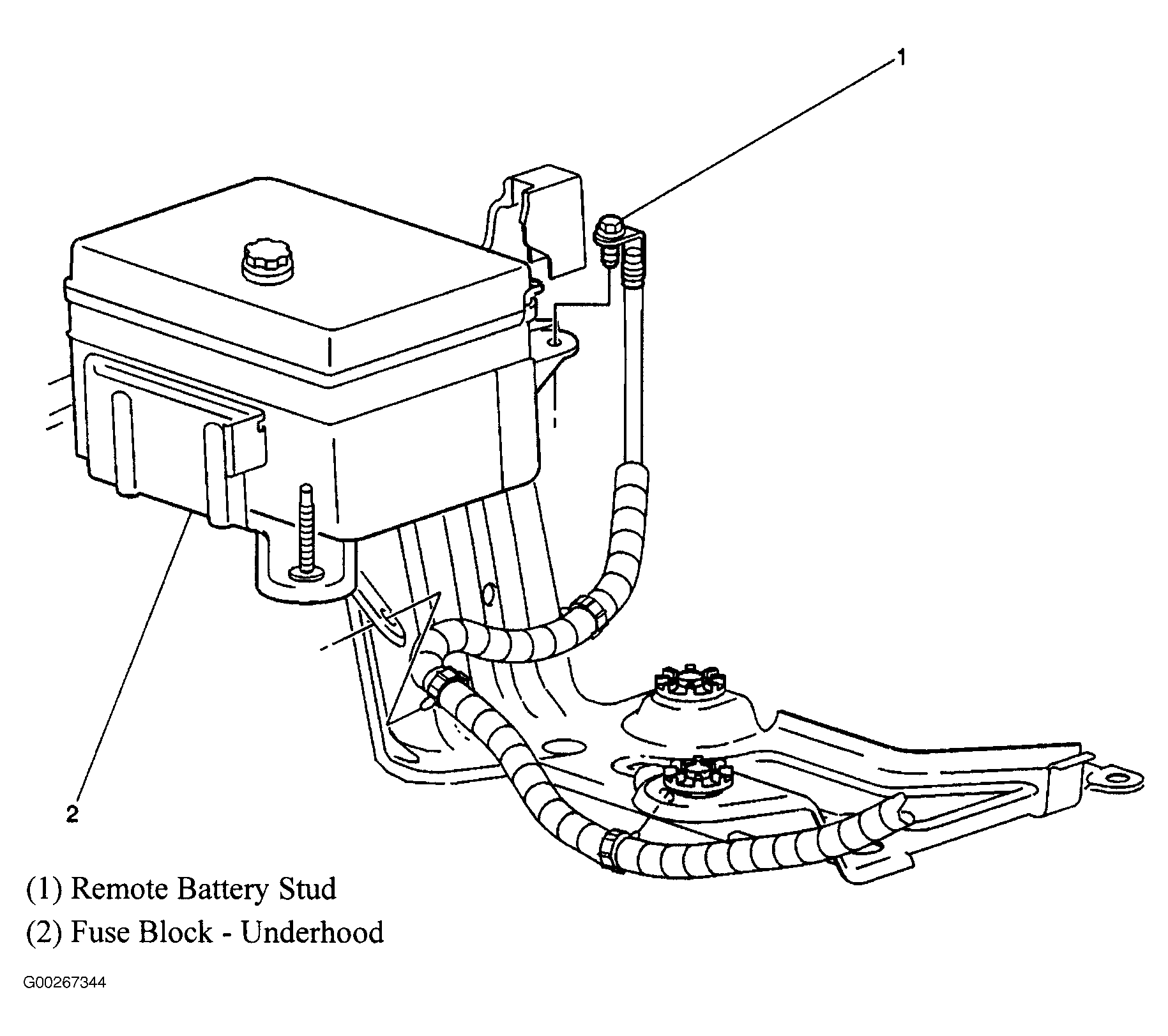 1

2

(1) Remote Battery Stud
(2) Fuse Block - Underhood

G00267344