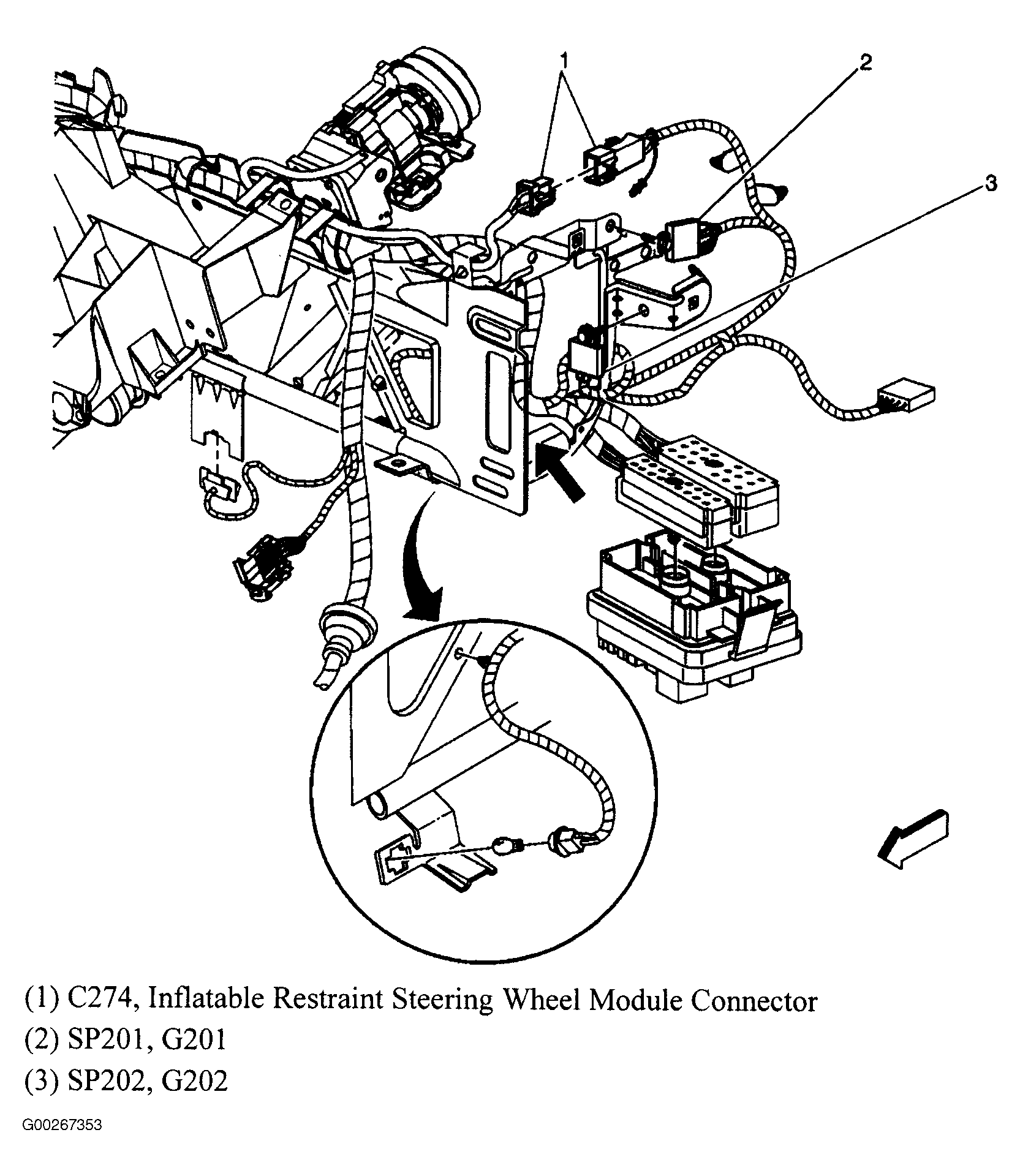 1

2

3

(1) C274, Inflatable Restraint Steering Wheel Module Connector

(2) SP201, G201

(3) SP202, G202

G00267353