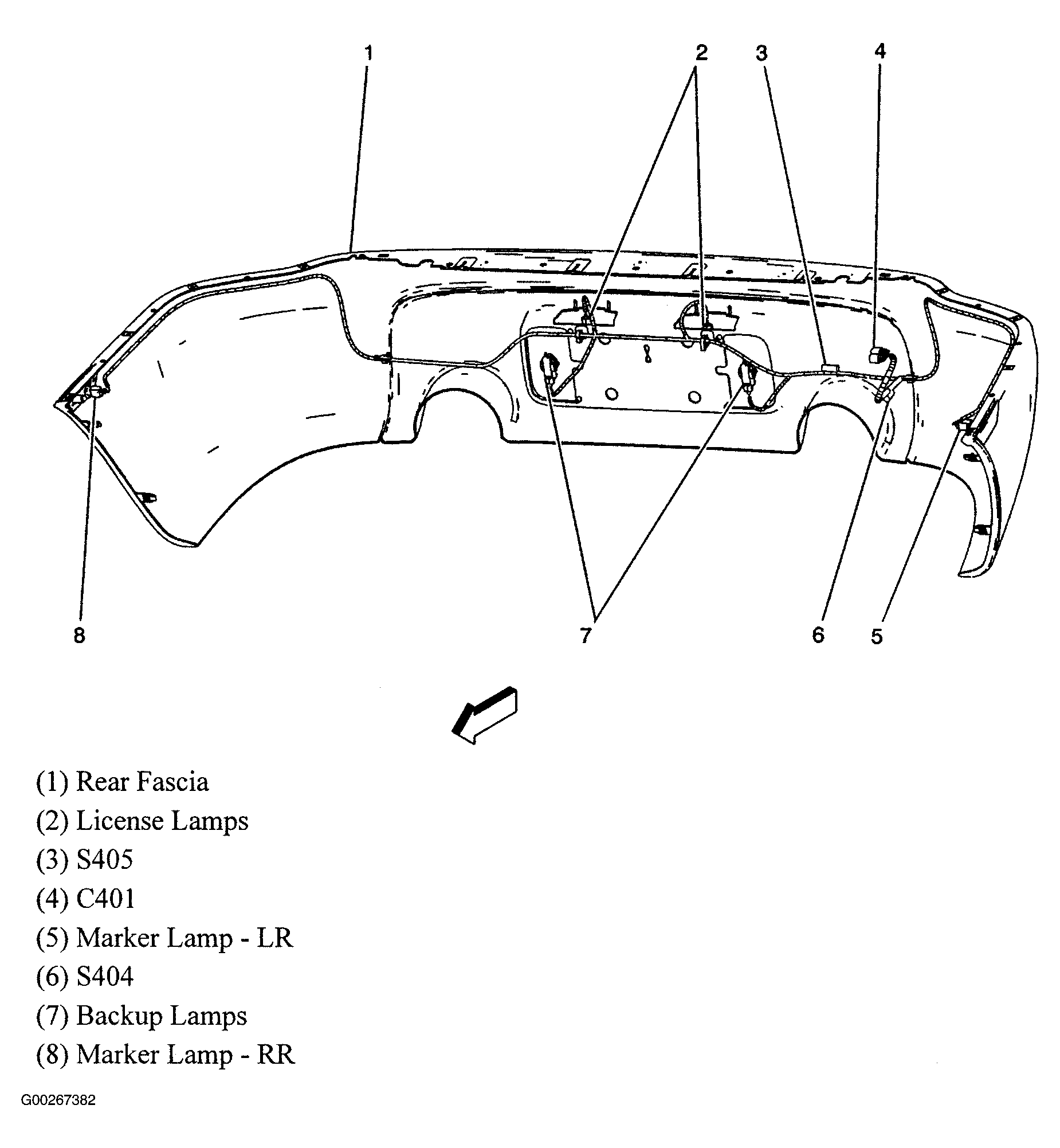 1
2
3
4
8
7
6
5

(1) Rear Fascia
(2) License Lamps
(3) S405
(4) C401
(5) Marker Lamp - LR
(6) S404
(7) Backup Lamps
(8) Marker Lamp - RR

G00267382