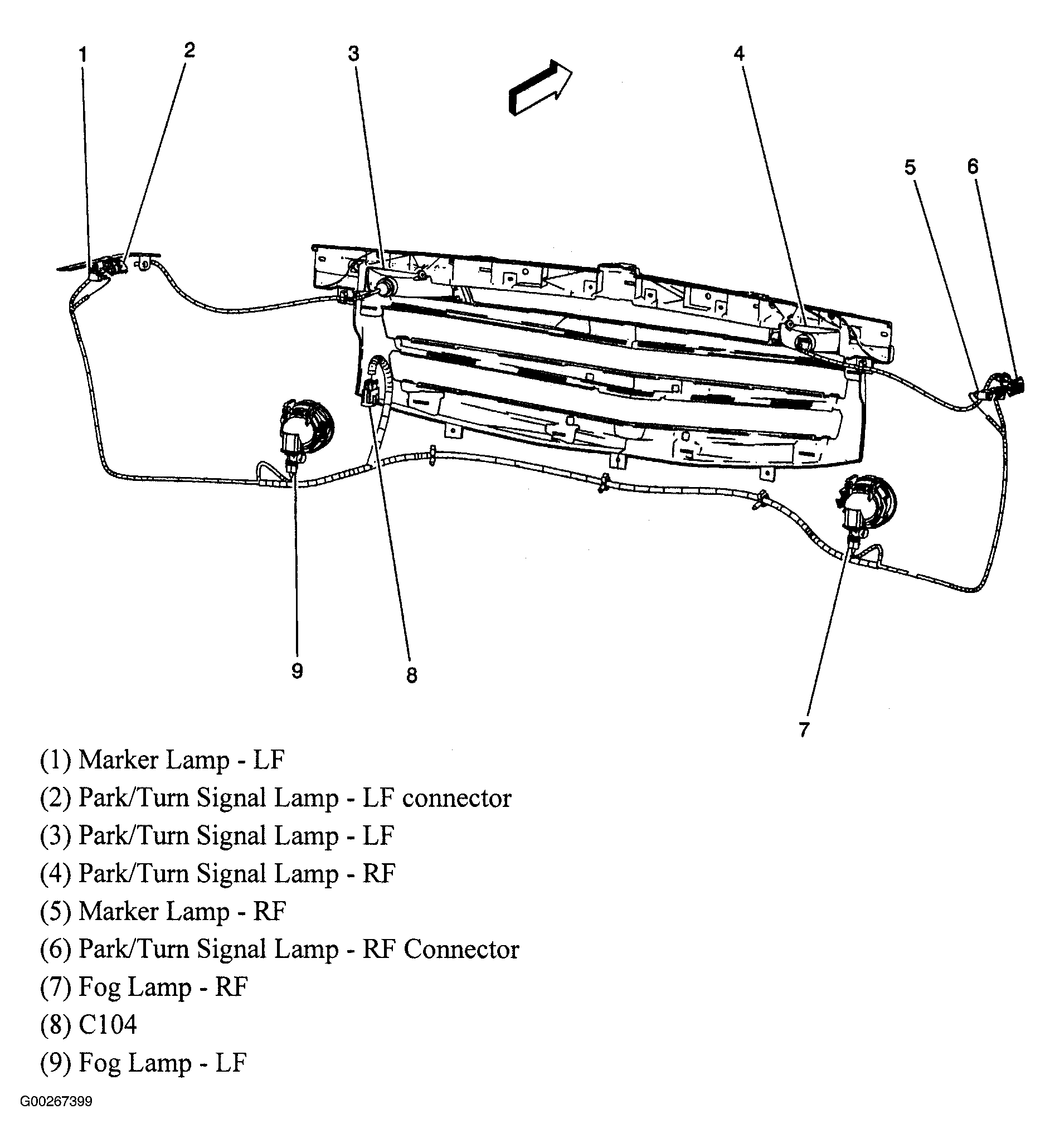 1
2
3
4
5
6
9
8
7

(1) Marker Lamp - LF
(2) Park/Turn Signal Lamp - LF connector
(3) Park/Turn Signal Lamp - LF
(4) Park/Turn Signal Lamp - RF
(5) Marker Lamp - RF
(6) Park/Turn Signal Lamp - RF Connector
(7) Fog Lamp - RF
(8) C104
(9) Fog Lamp - LF

G00267399