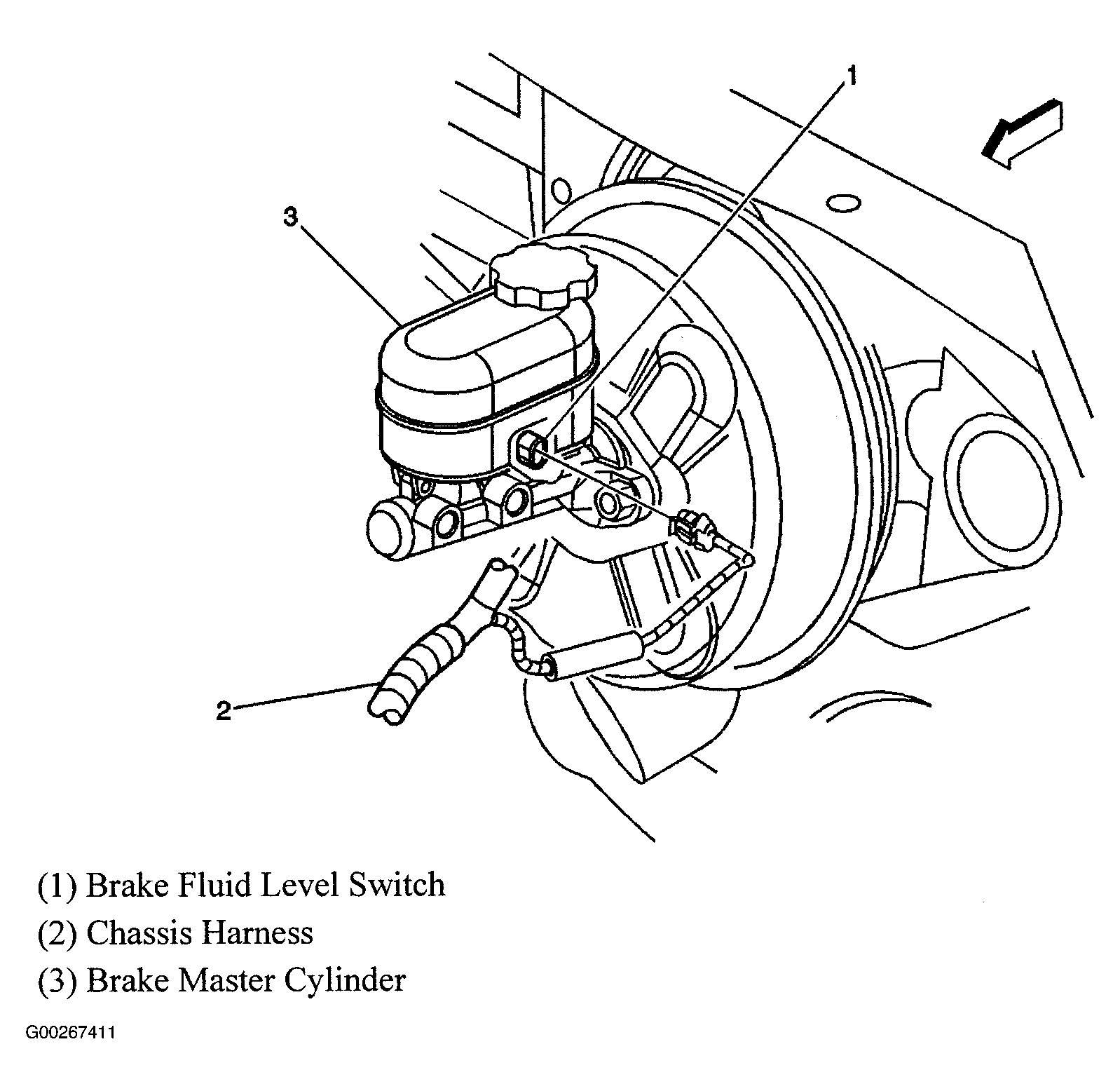 1

3

2

(1) Brake Fluid Level Switch

(2) Chassis Harness

(3) Brake Master Cylinder

G00267411