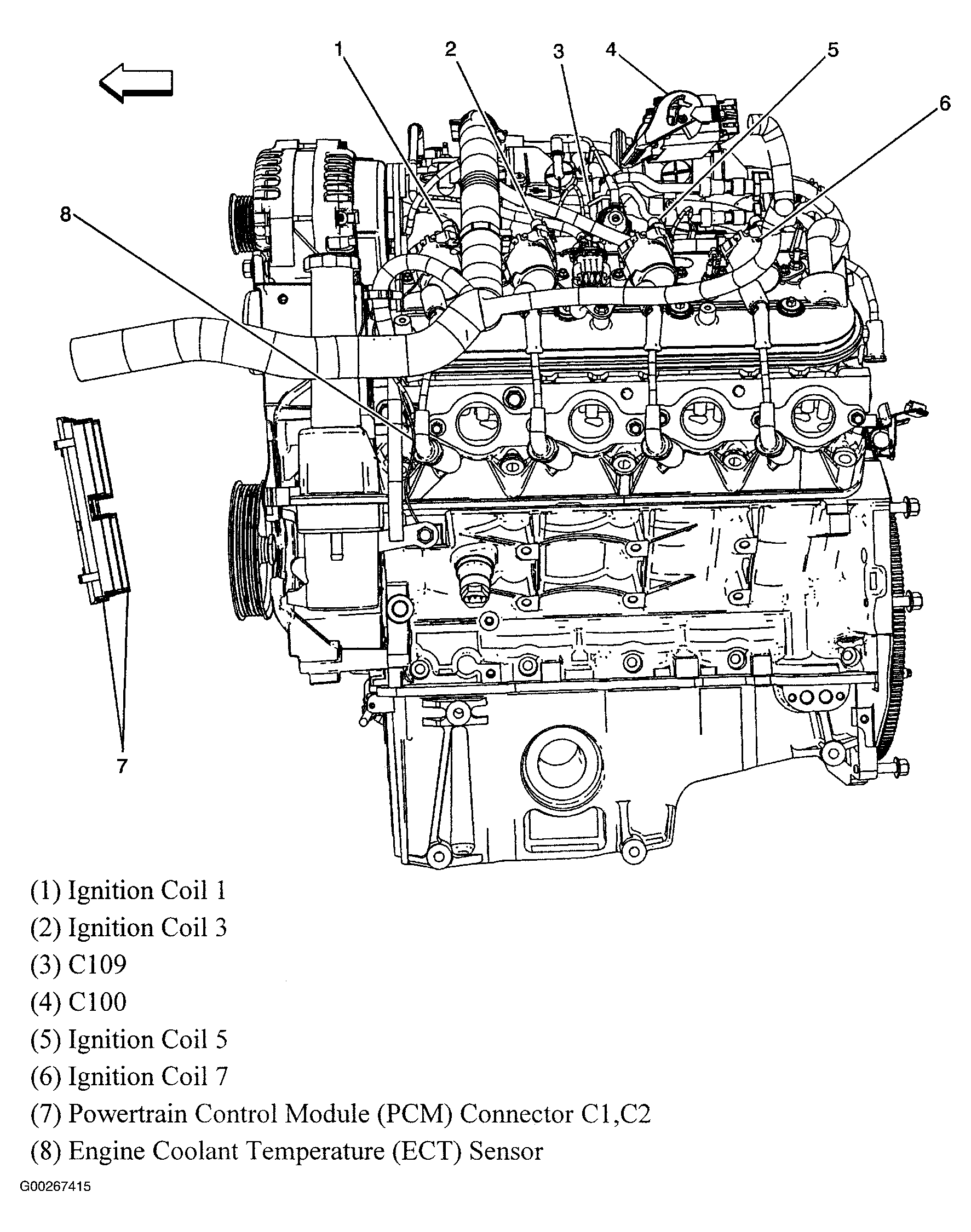 1
2
3
4
5
6
8
7

(1) Ignition Coil 1
(2) Ignition Coil 3
(3) C109
(4) C100
(5) Ignition Coil 5
(6) Ignition Coil 7
(7) Powertrain Control Module (PCM) Connector C1,C2
(8) Engine Coolant Temperature (ECT) Sensor

G00267415