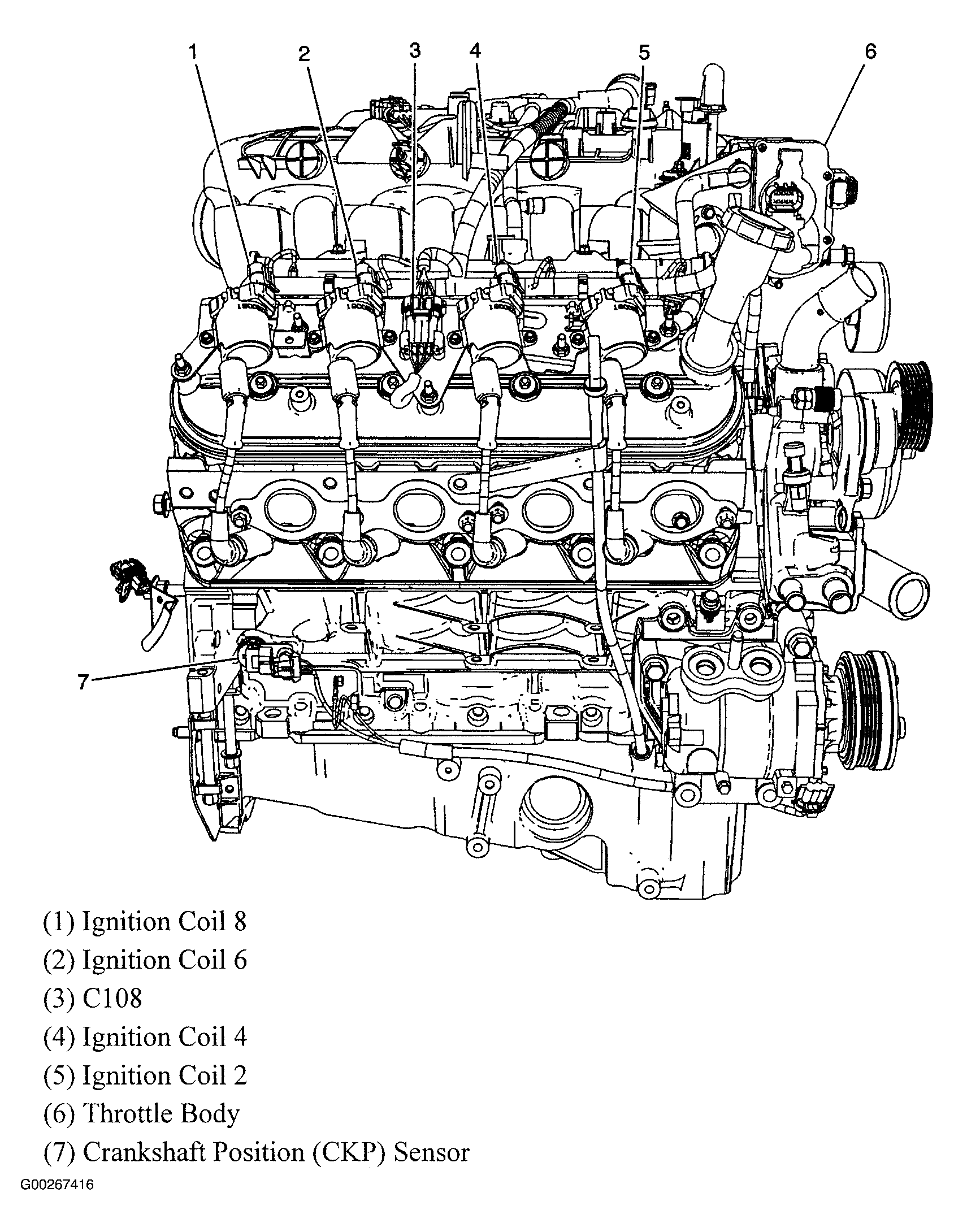 1
2
3
4
5
6
7

(1) Ignition Coil 8
(2) Ignition Coil 6
(3) C108
(4) Ignition Coil 4
(5) Ignition Coil 2
(6) Throttle Body
(7) Crankshaft Position (CKP) Sensor

G00267416