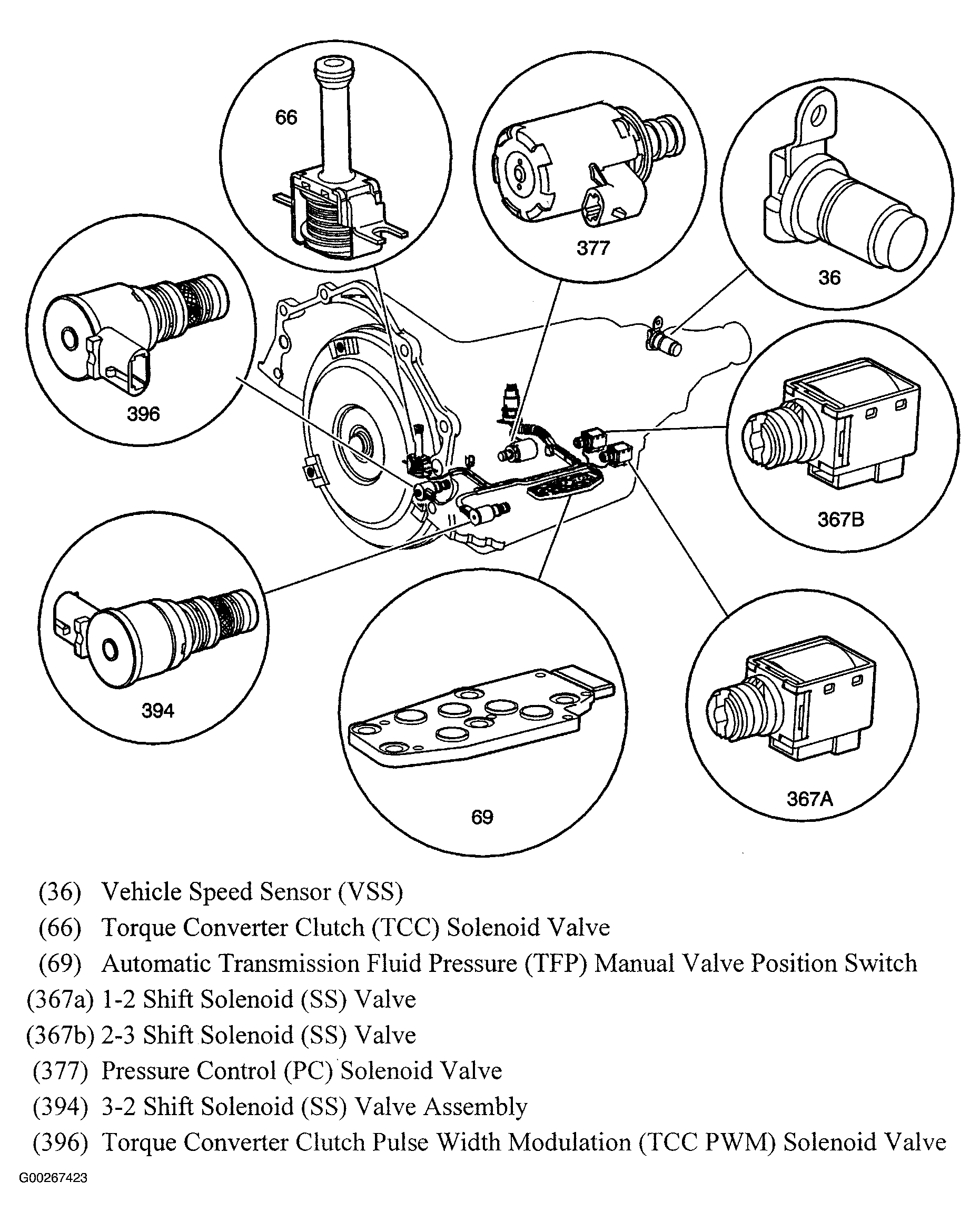 66

377

36

396

367B

394

69

367A

(36) Vehicle Speed Sensor (VSS)
(66) Torque Converter Clutch (TCC) Solenoid Valve
(69) Automatic Transmission Fluid Pressure (TFP) Manual Valve Position Switch
(367a) 1-2 Shift Solenoid (SS) Valve
(367b) 2-3 Shift Solenoid (SS) Valve
(377) Pressure Control (PC) Solenoid Valve
(394) 3-2 Shift Solenoid (SS) Valve Assembly
(396) Torque Converter Clutch Pulse Width Modulation (TCC PWM) Solenoid Valve

G00267423