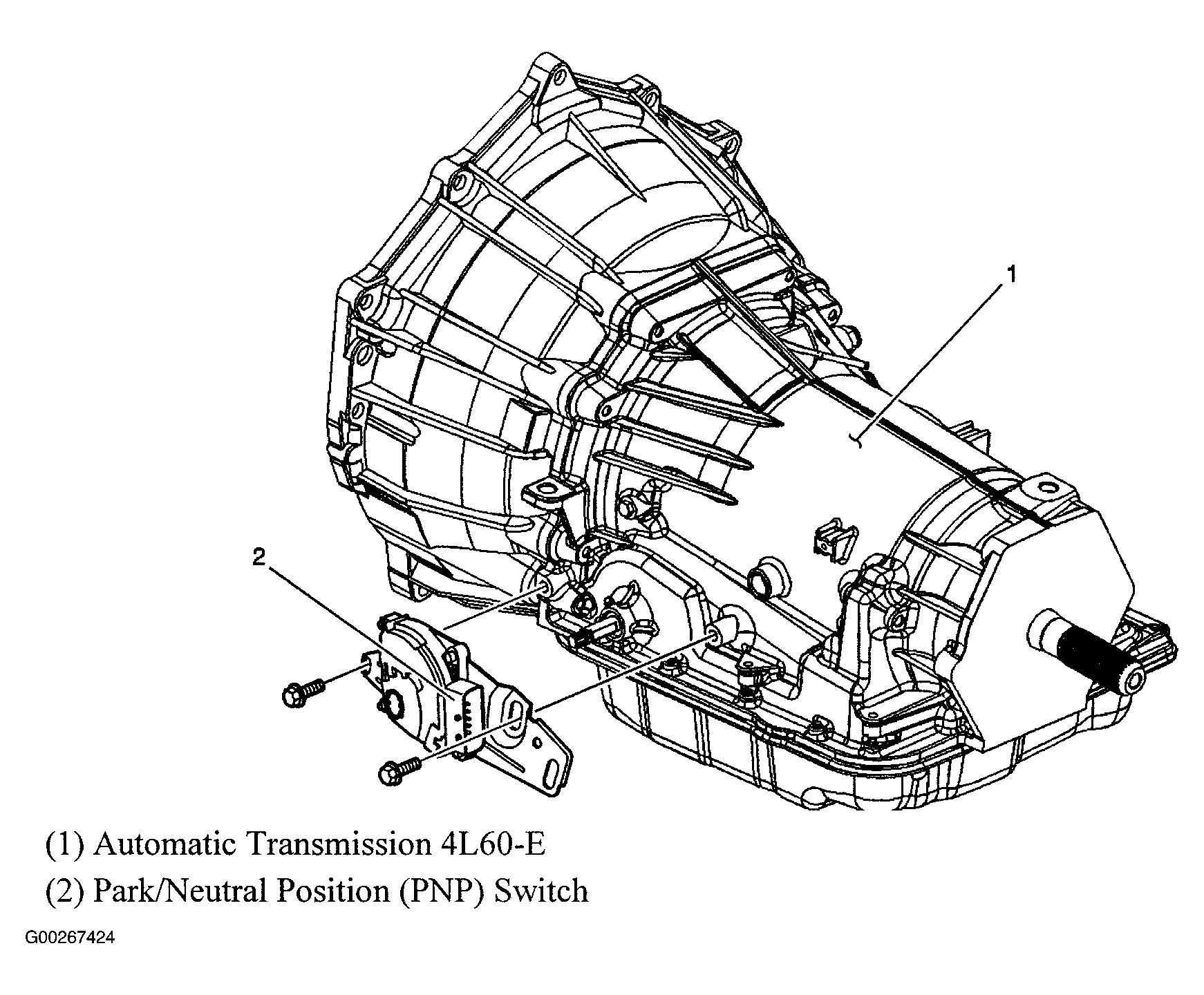 1

2

(1) Automatic Transmission 4L60-E

(2) Park/Neutral Position (PNP) Switch

G00267424