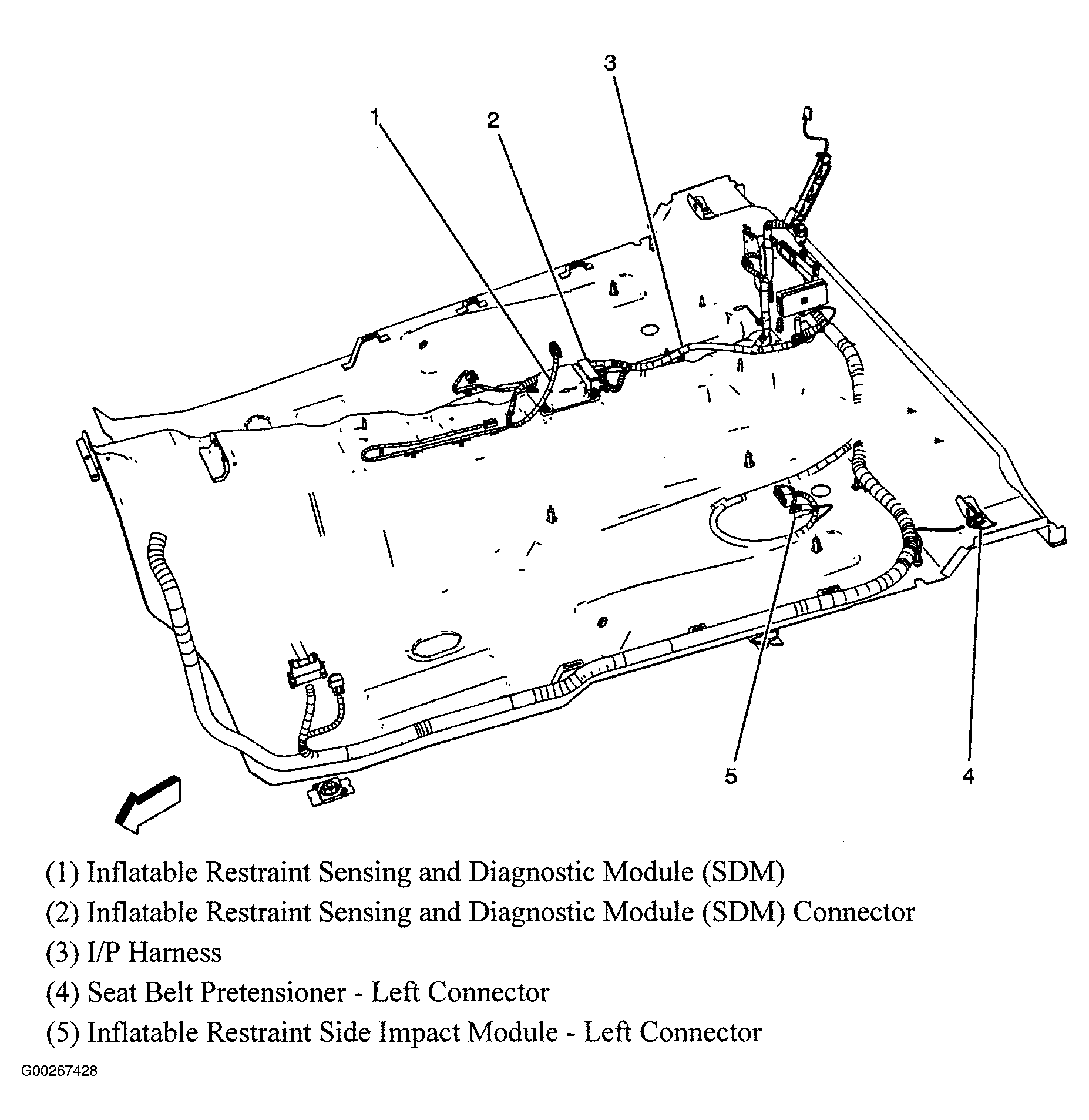 3
1
2
5
4

(1) Inflatable Restraint Sensing and Diagnostic Module (SDM)
(2) Inflatable Restraint Sensing and Diagnostic Module (SDM) Connector
(3) I/P Harness
(4) Seat Belt Pretensioner - Left Connector
(5) Inflatable Restraint Side Impact Module - Left Connector

G00267428