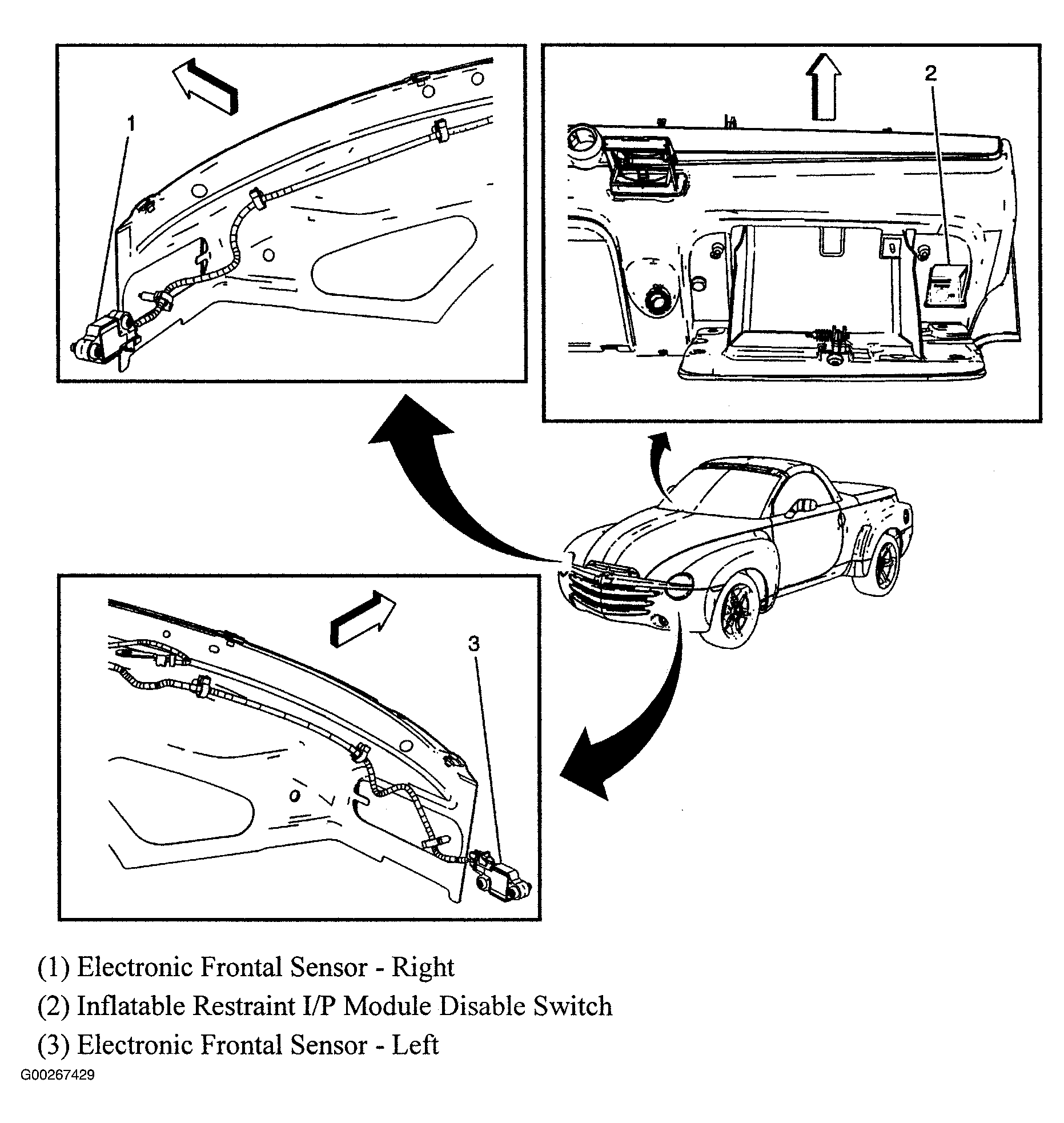 1

2

3

(1) Electronic Frontal Sensor - Right
(2) Inflatable Restraint I/P Module Disable Switch
(3) Electronic Frontal Sensor - Left

G00267429